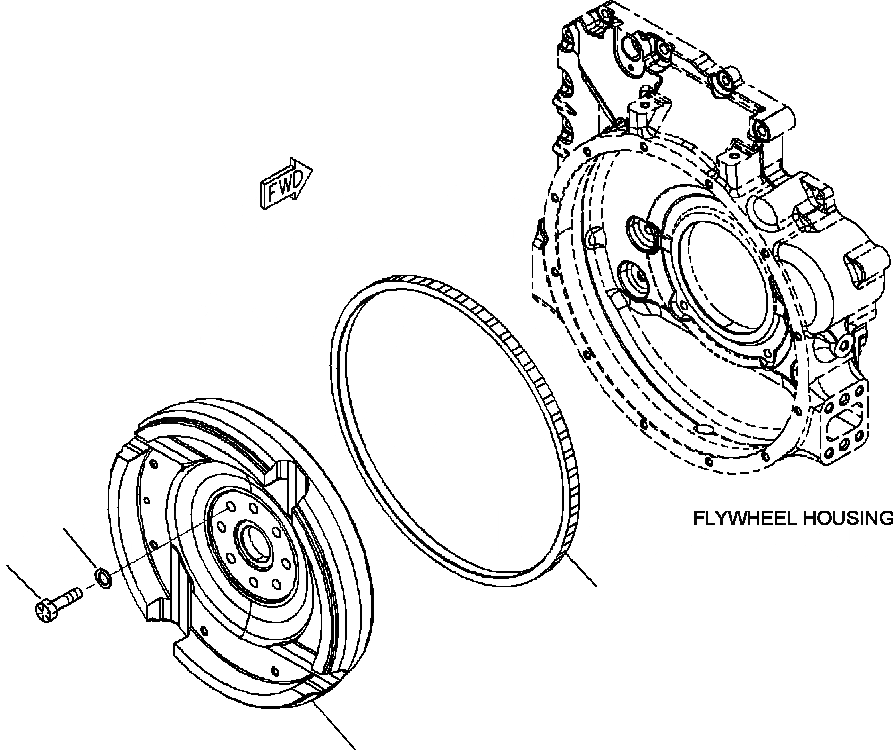 FWD

FLYWHEEL HOUSING