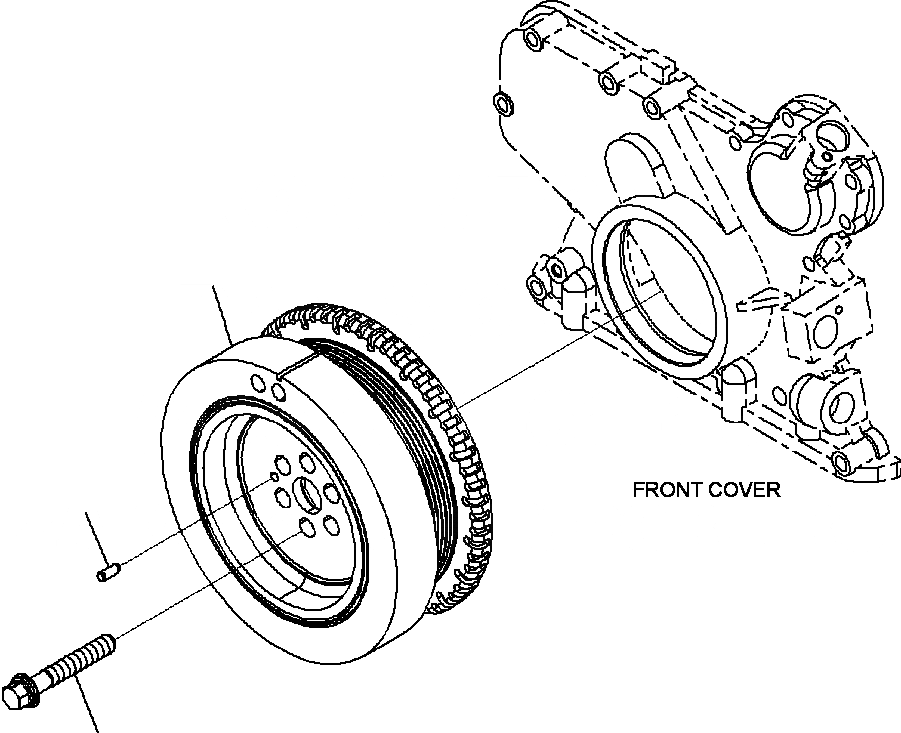 FRONT COVER