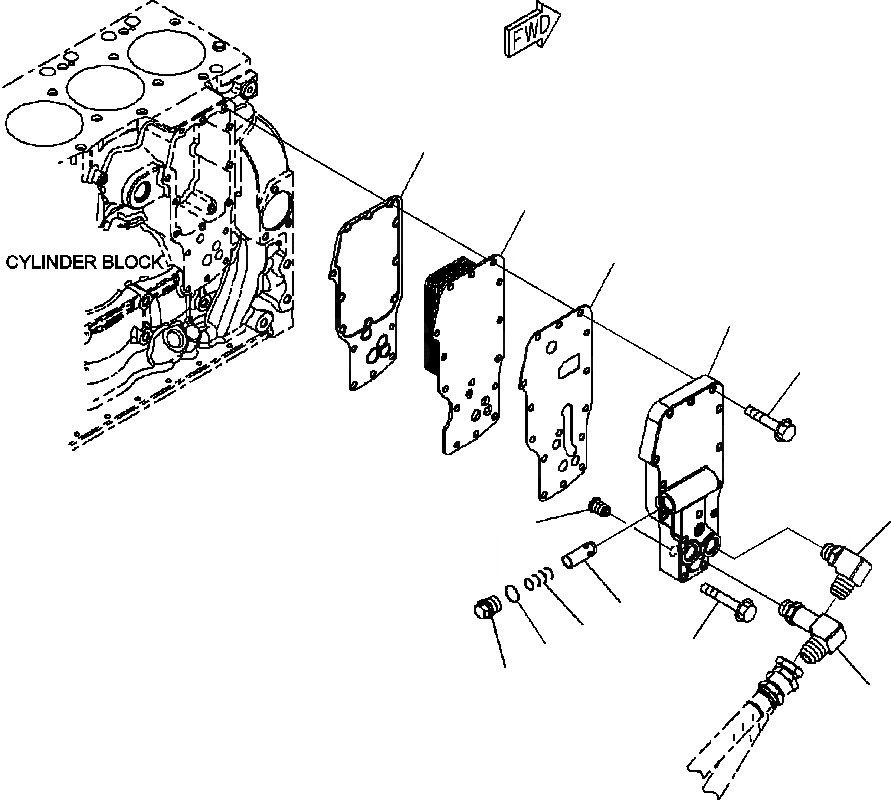 FWD

CYLINDER BLOCK