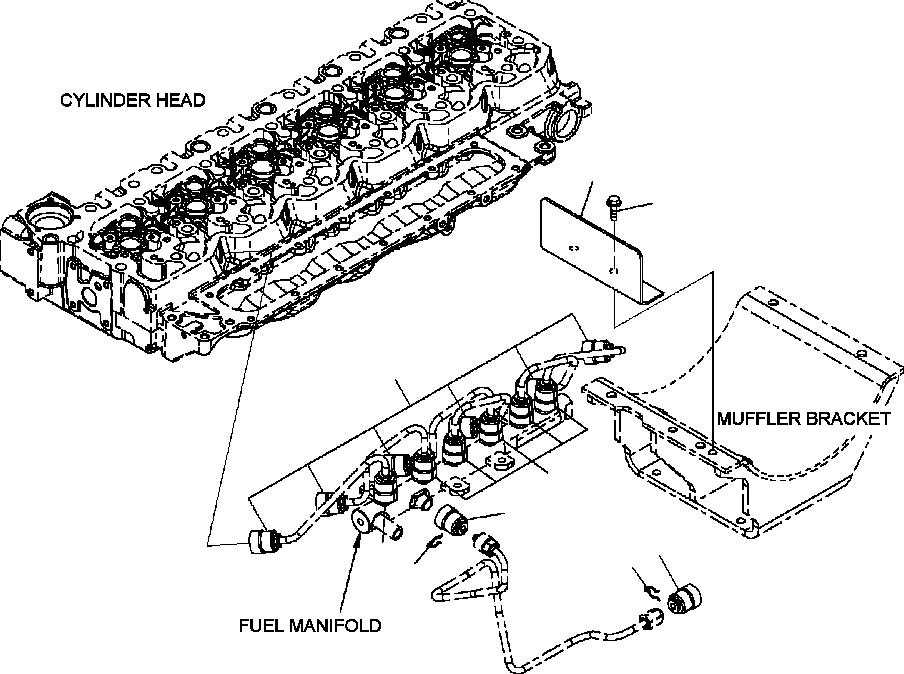 CYLINDER HEAD

MUFFLER BRACKET

FUEL MANIFOLD