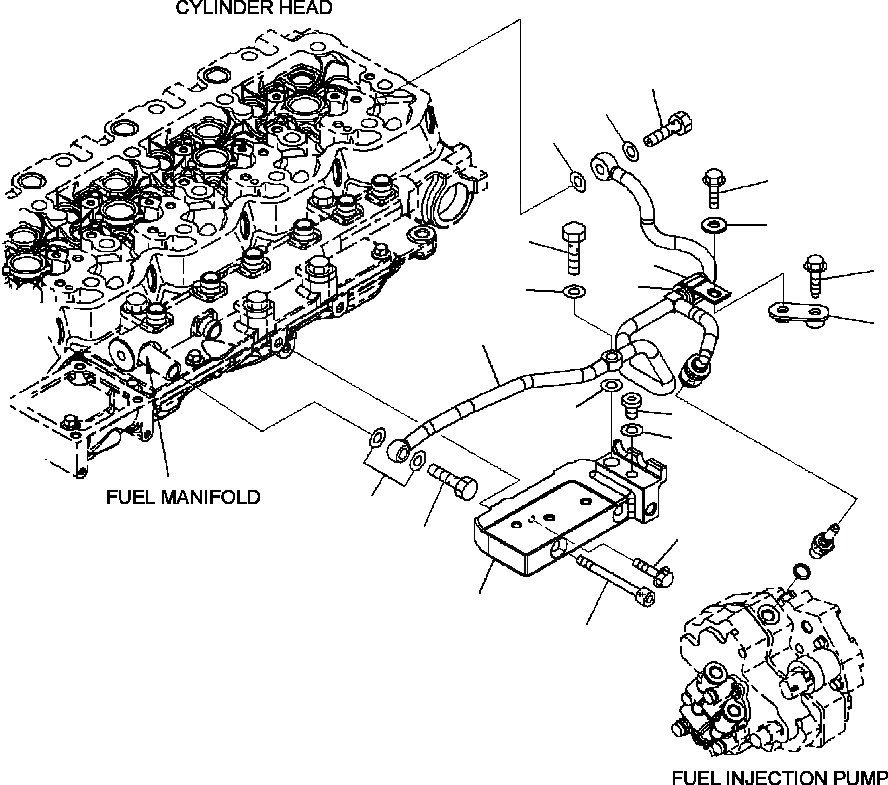 CYLINDER HEAD

FUEL MANIFOLD

FUEL INJECTION PUMP