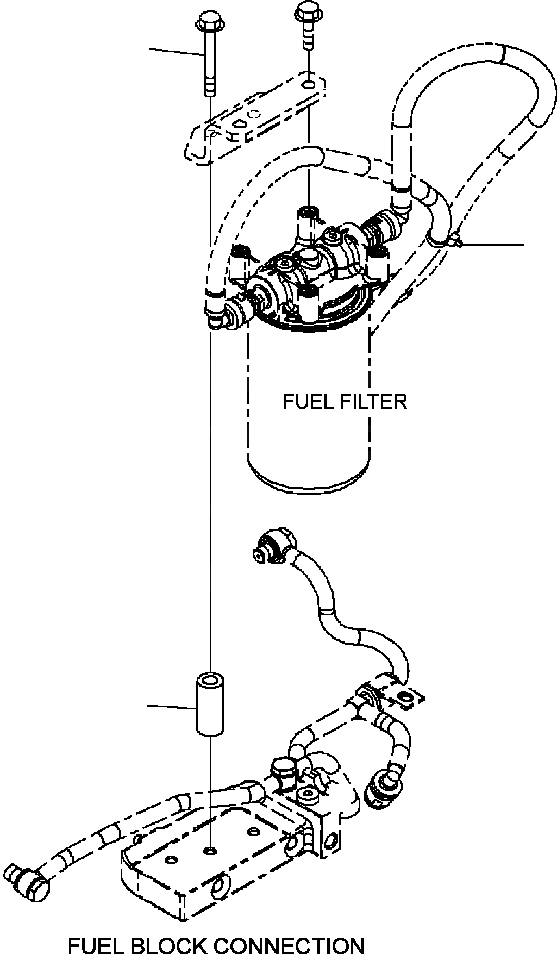 FUEL FILTER

FUEL BLOCK CONNECTION