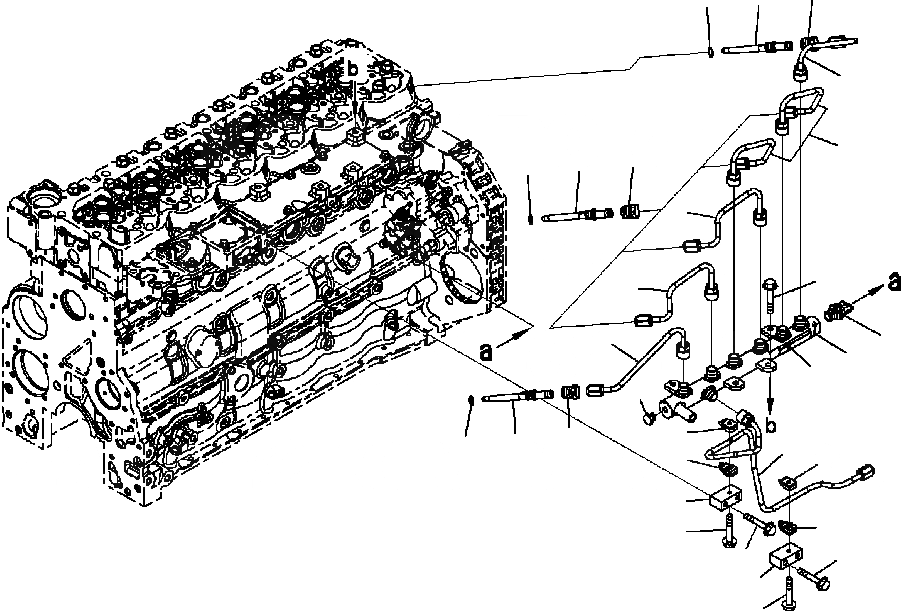 b
a
a
b