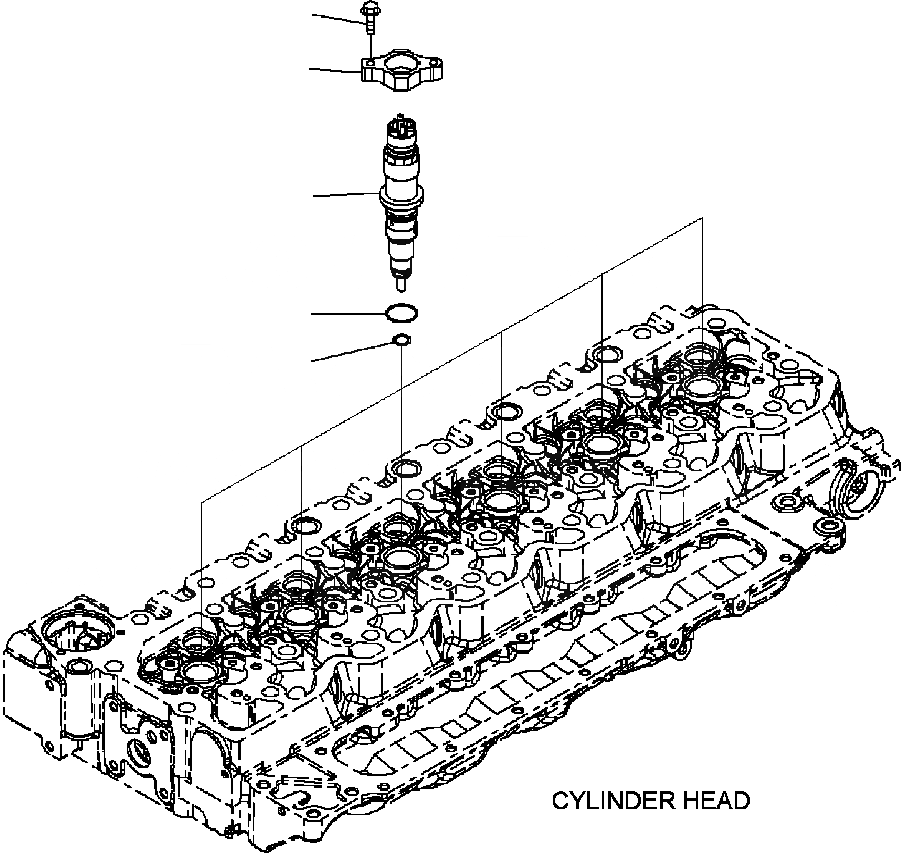 CYLINDER HEAD