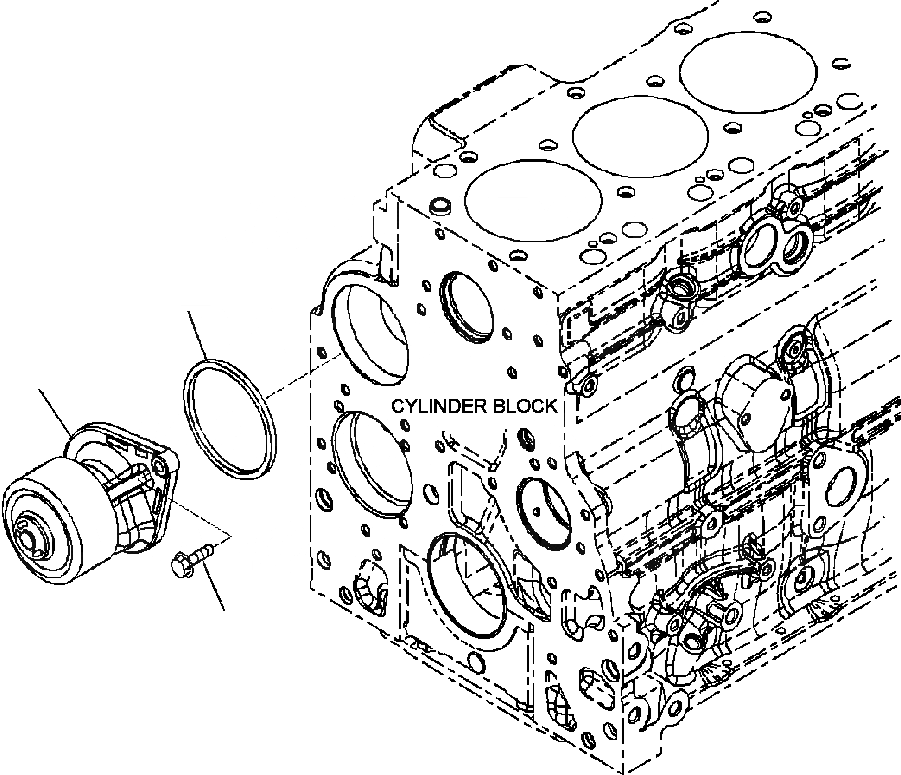 CYLINDER BLOCK