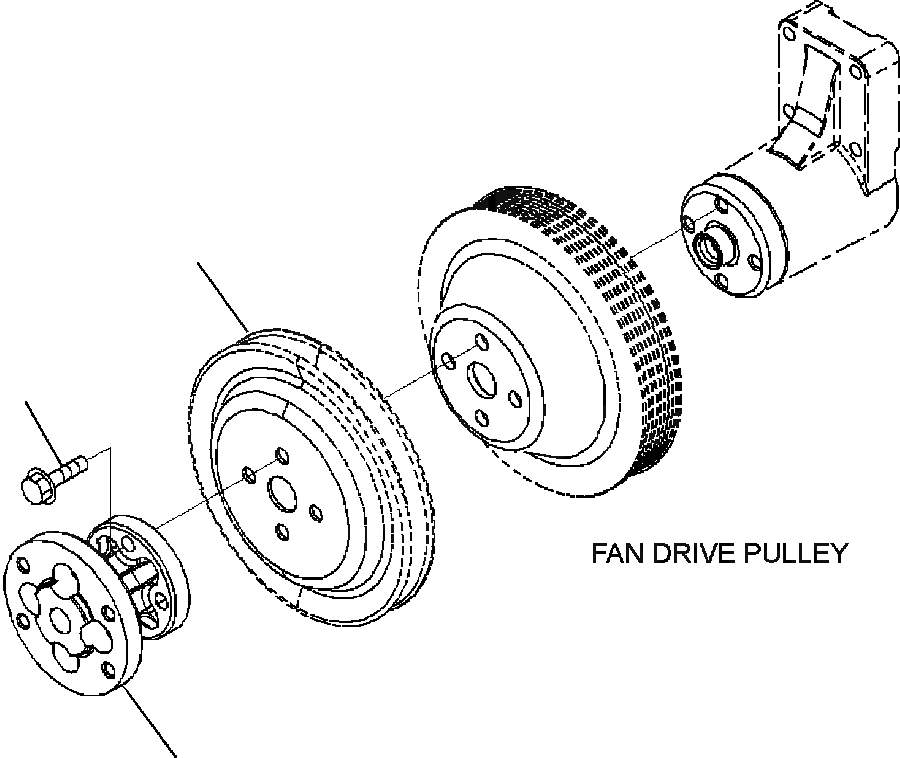 FAN DRIVE PULLEY