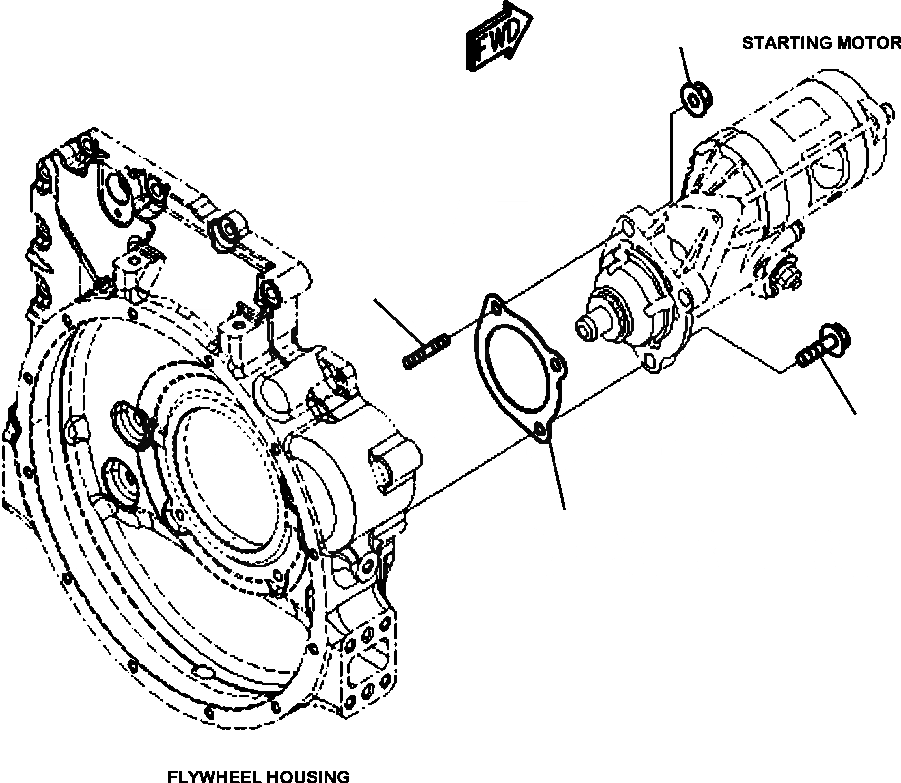 FWD

STARTING MOTOR

FLYWHEEL HOUSING