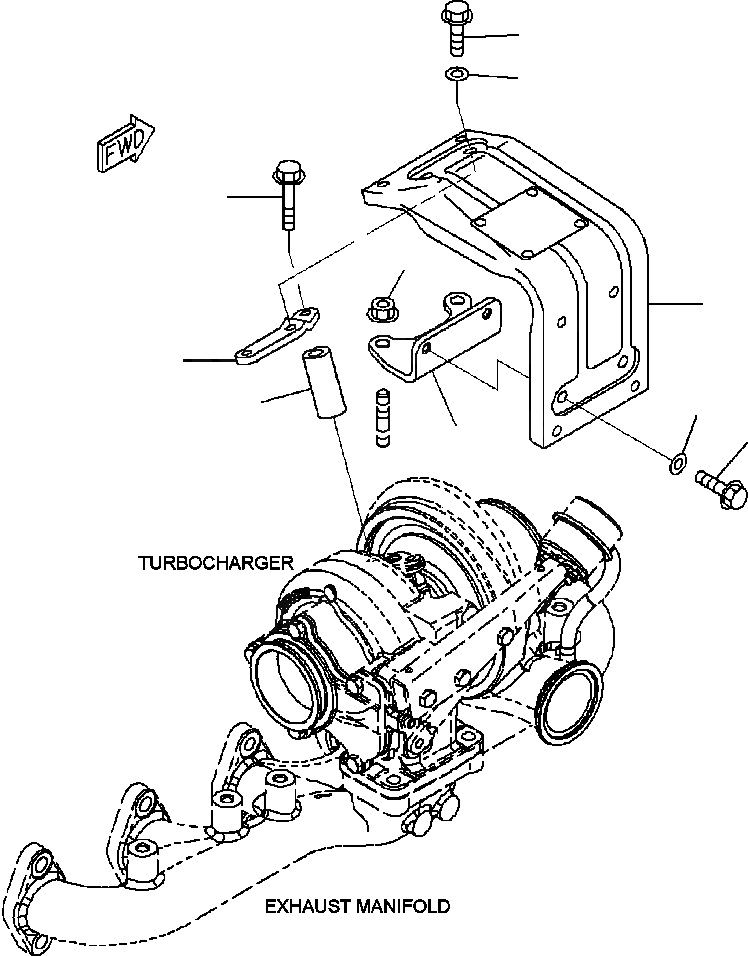 FWD

TURBOCHARGER

EXHAUST MANIFOLD