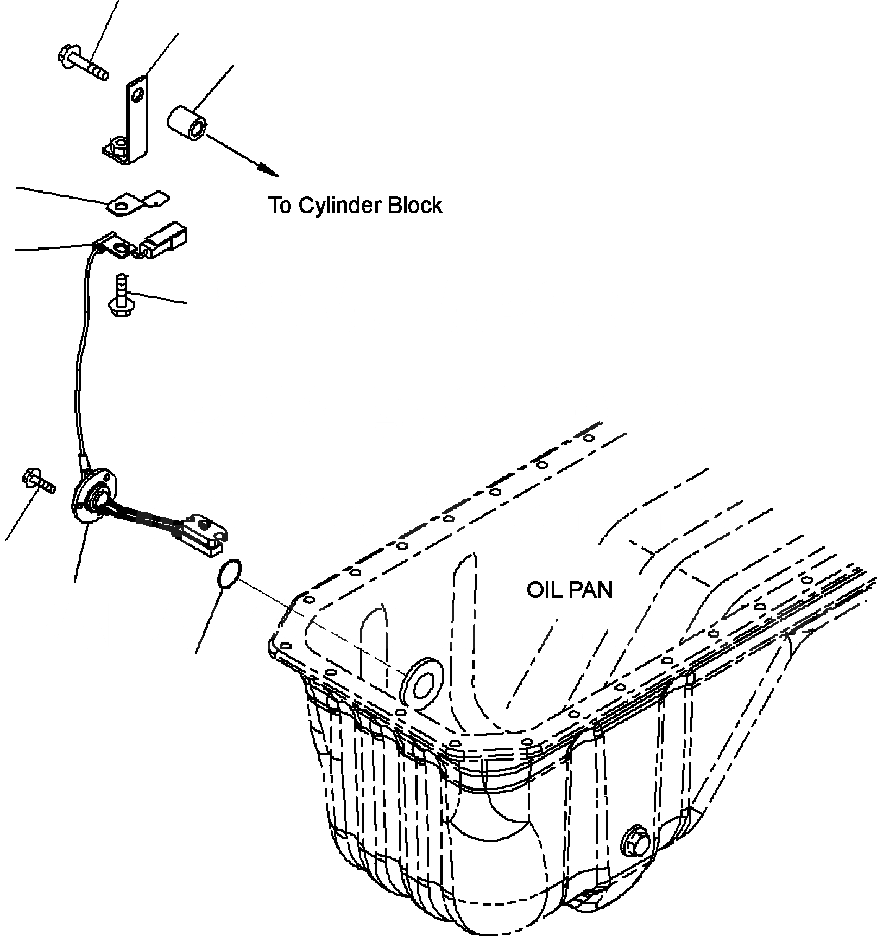 To Cylinder Block

OIL PAN