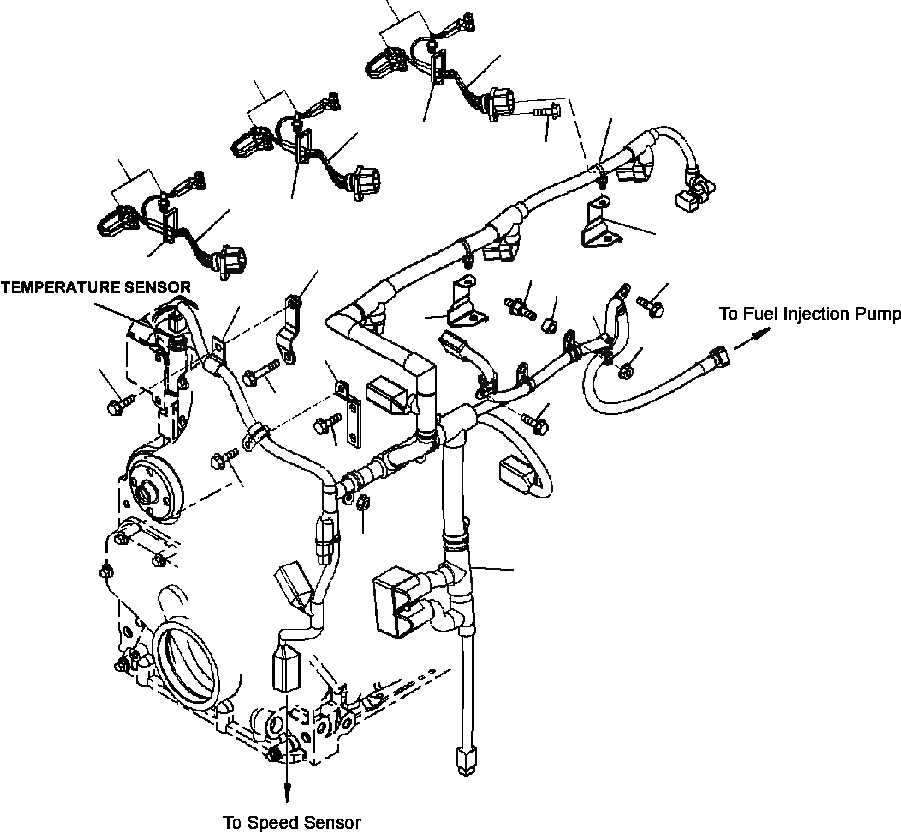 TEMPERATURE SENSOR

To Fuel Injection Pump

To Speed Sensor