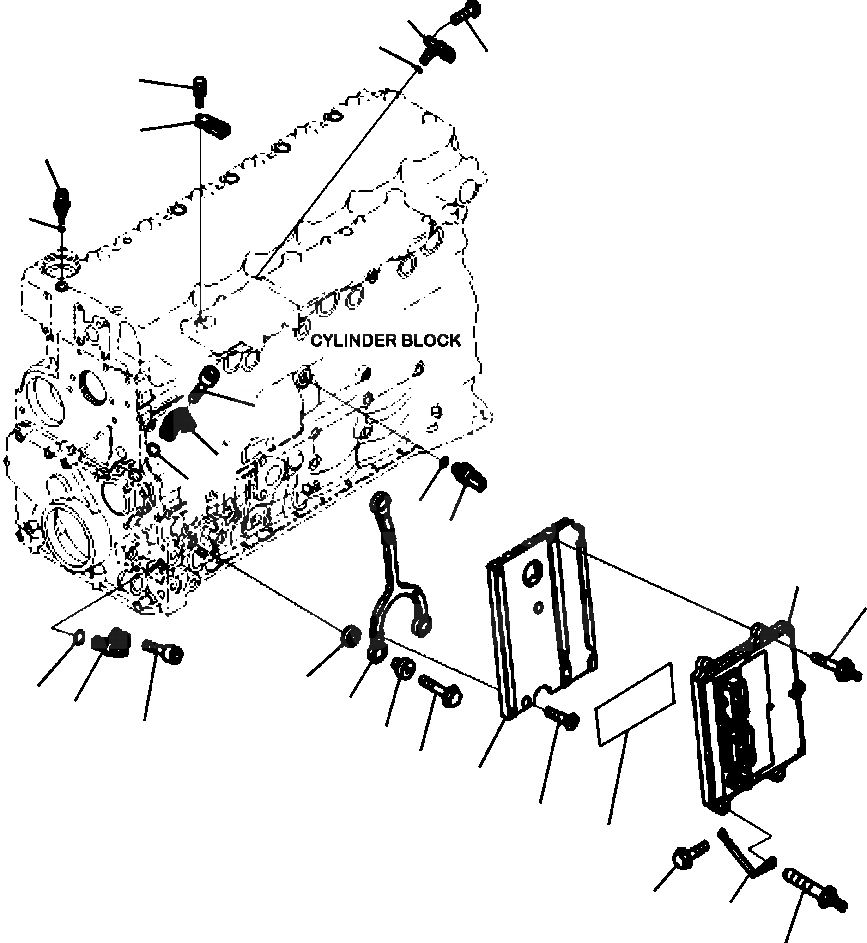 CYLINDER BLOCK