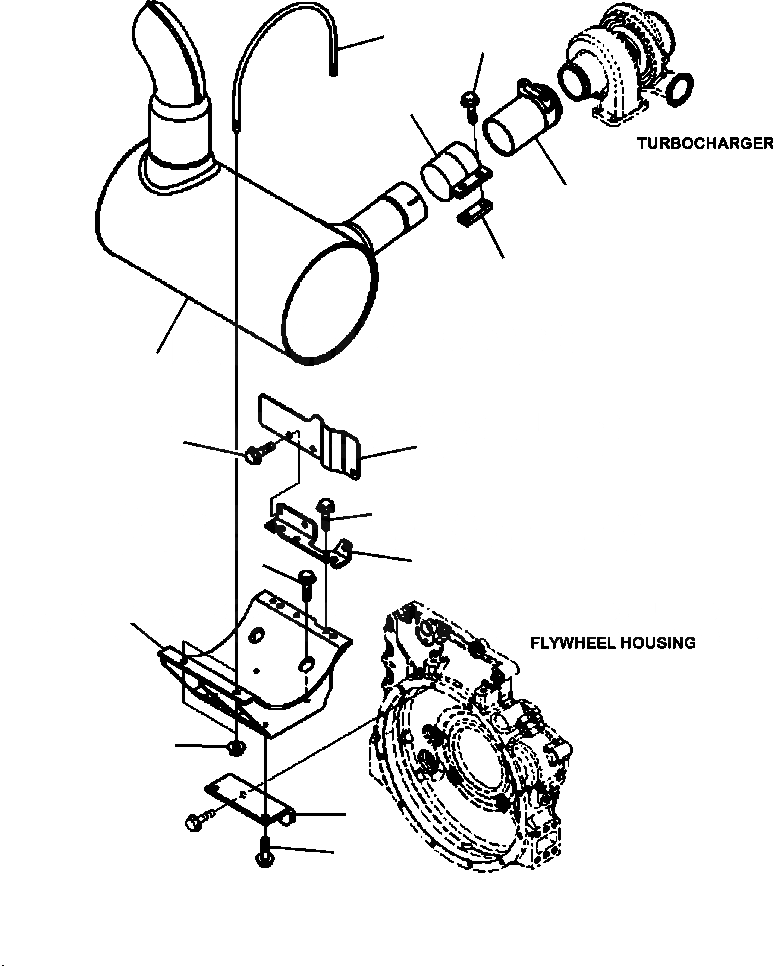 TURBOCHARGER

FLYWHEEL HOUSING