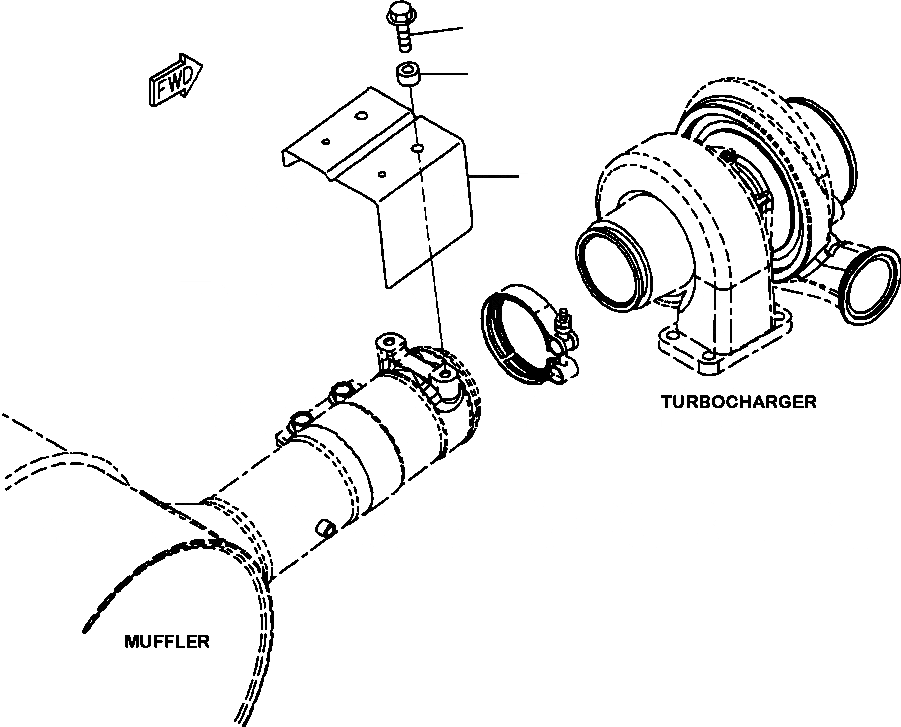 FWD

TURBOCHARGER

MUFFLER