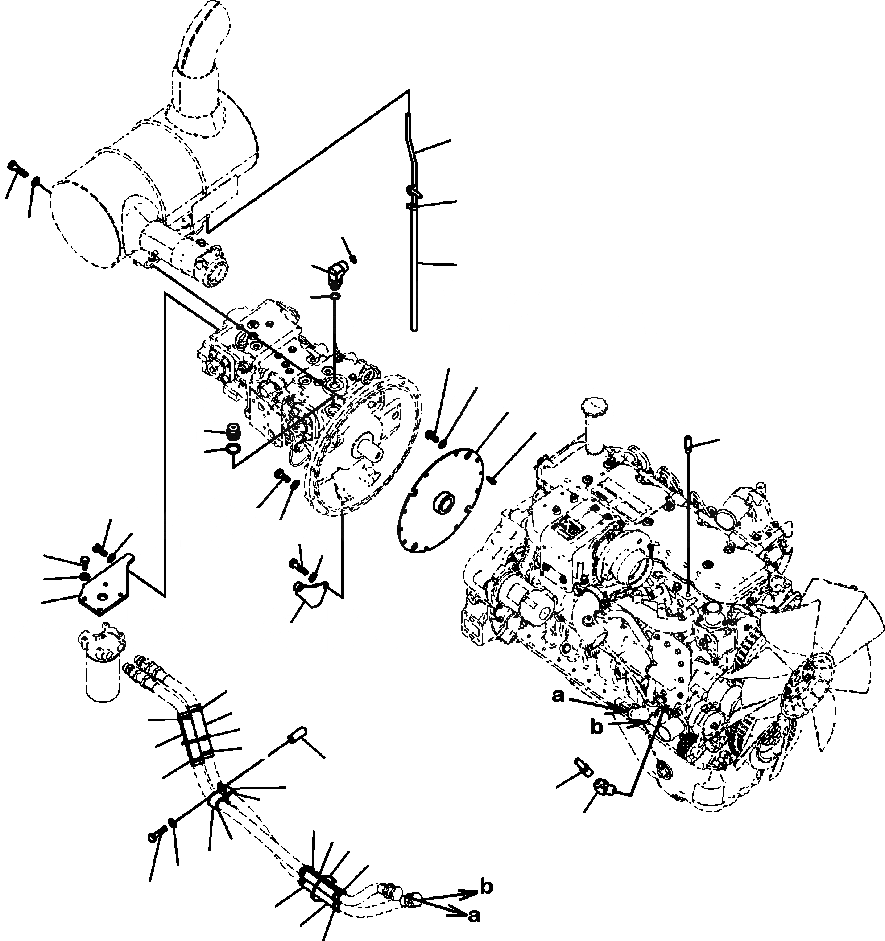 a
b
b
a