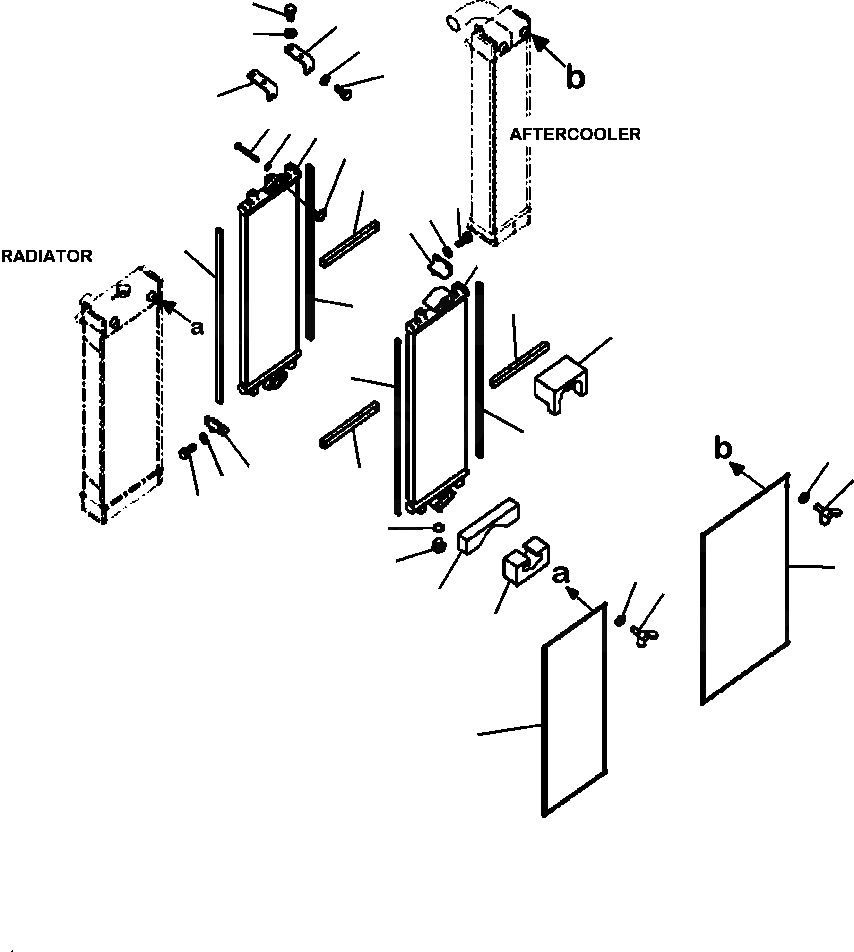 b
AFTERCOOLER
RADIATOR
a
b
a