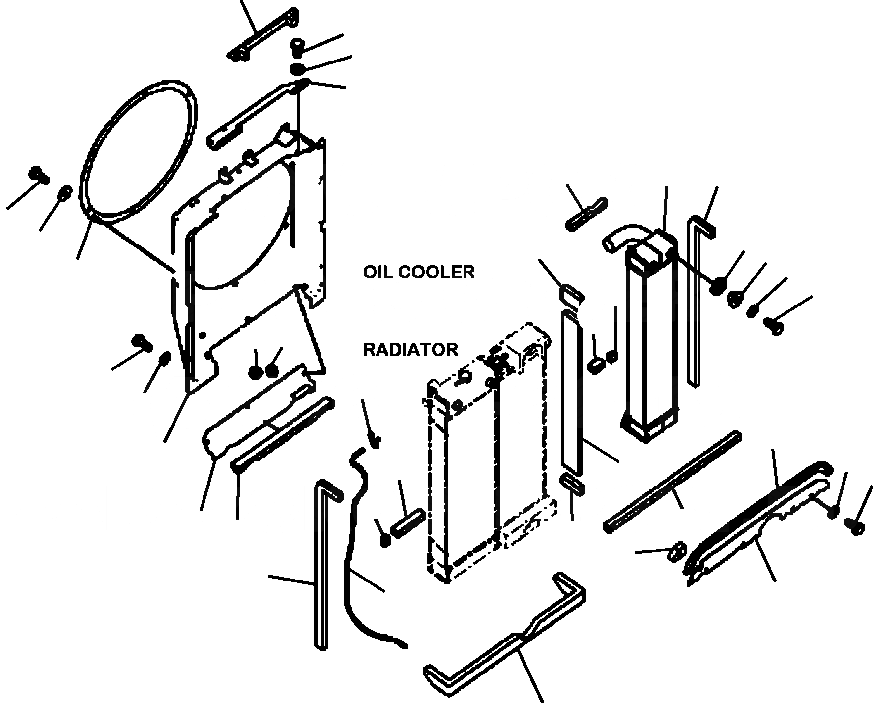 OIL COOLER

RADIATOR