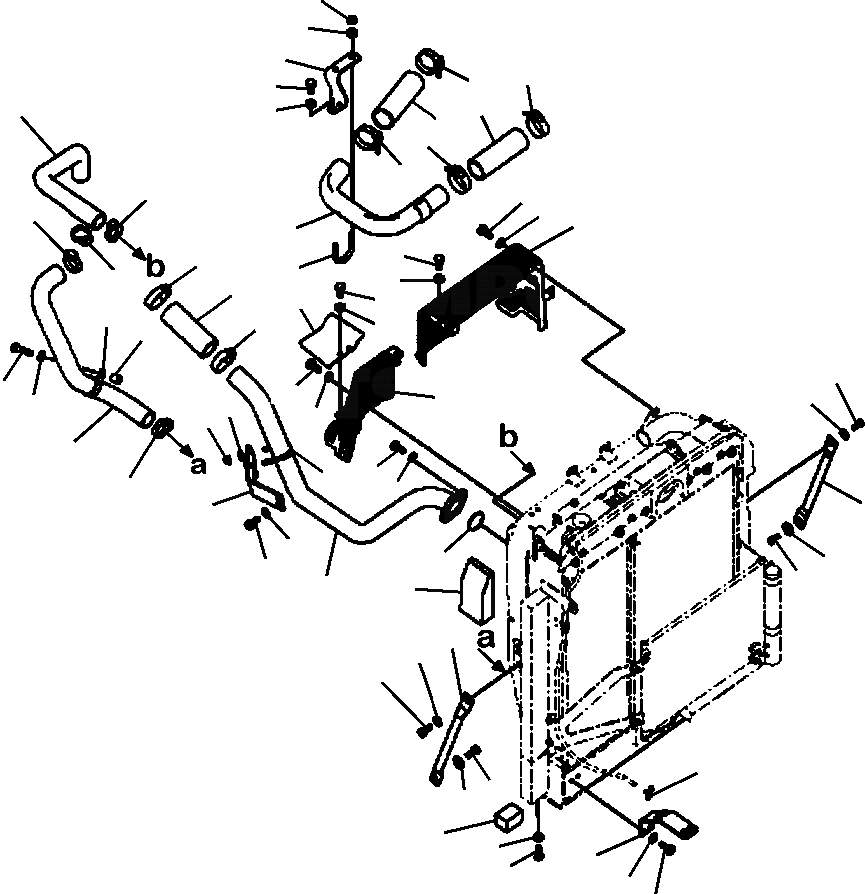 b
a
b
a