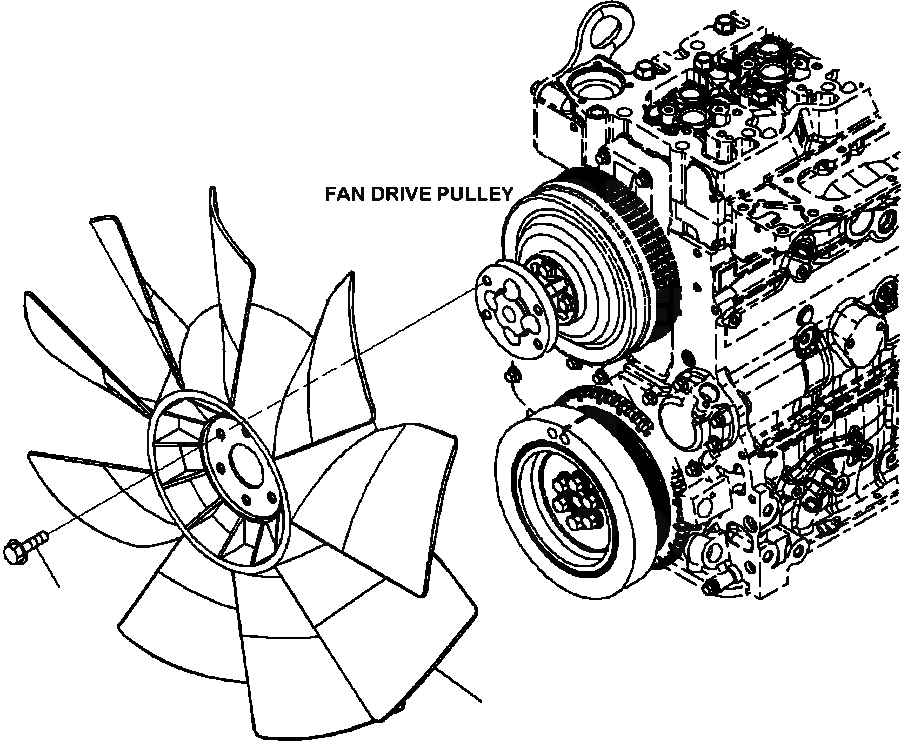 FAN DRIVE PULLEY