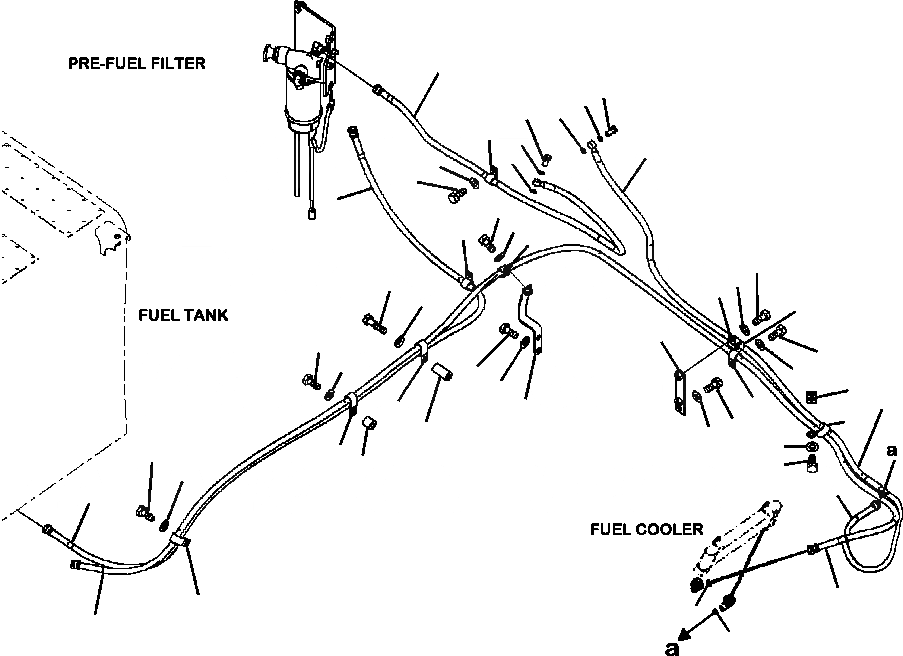 PRE-FUEL FILTER

FUEL TANK

FUEL COOLER

a

a