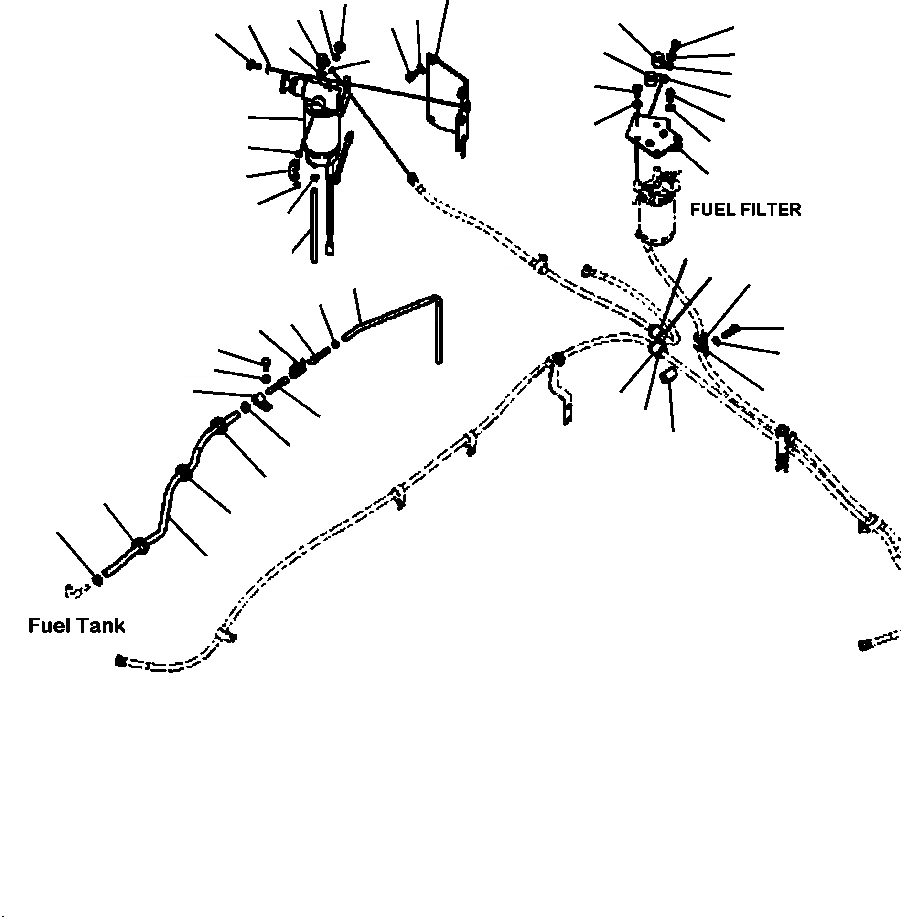 FUEL FILTER

Fuel Tank