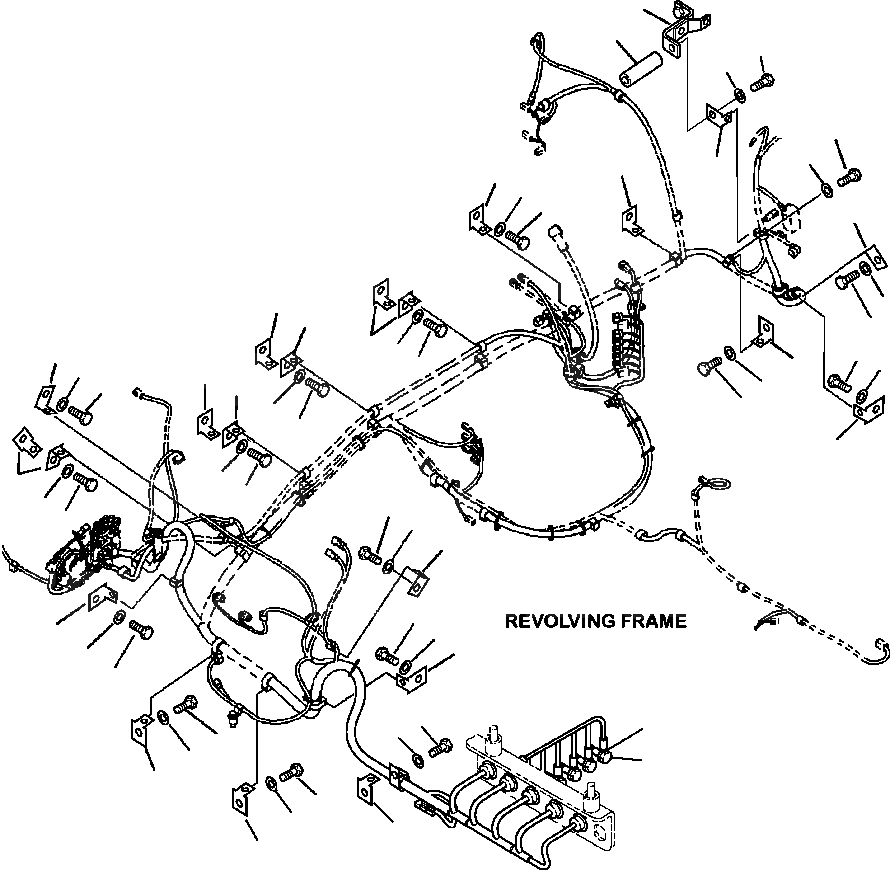 REVOLVING FRAME