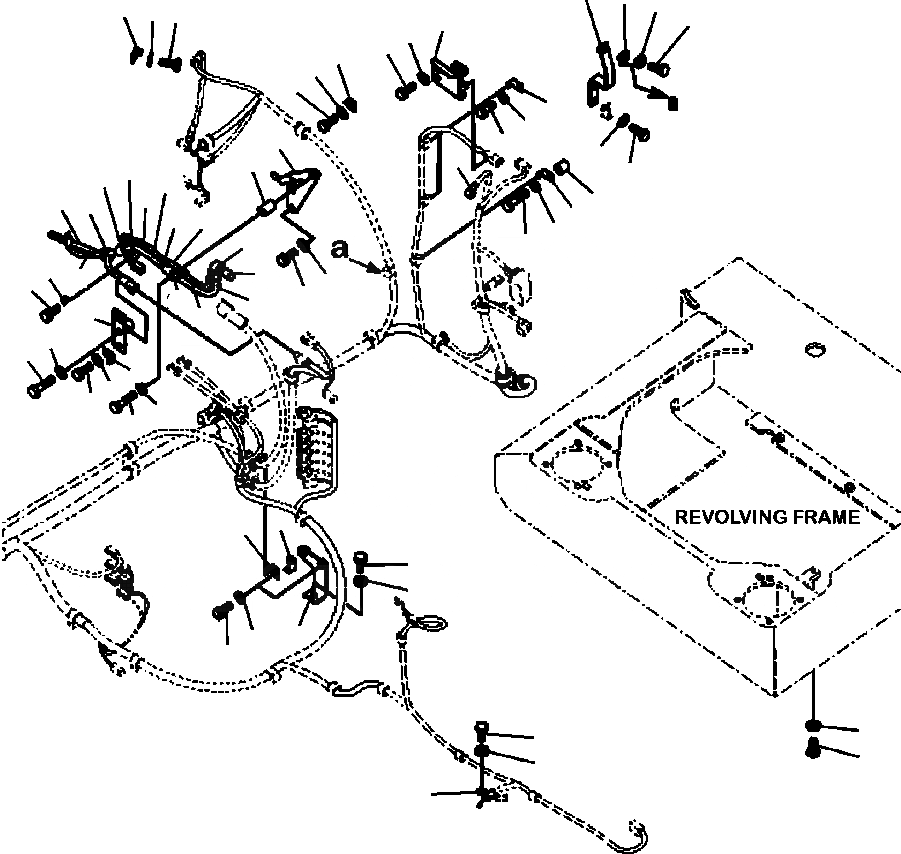 a

REVOLVING FRAME