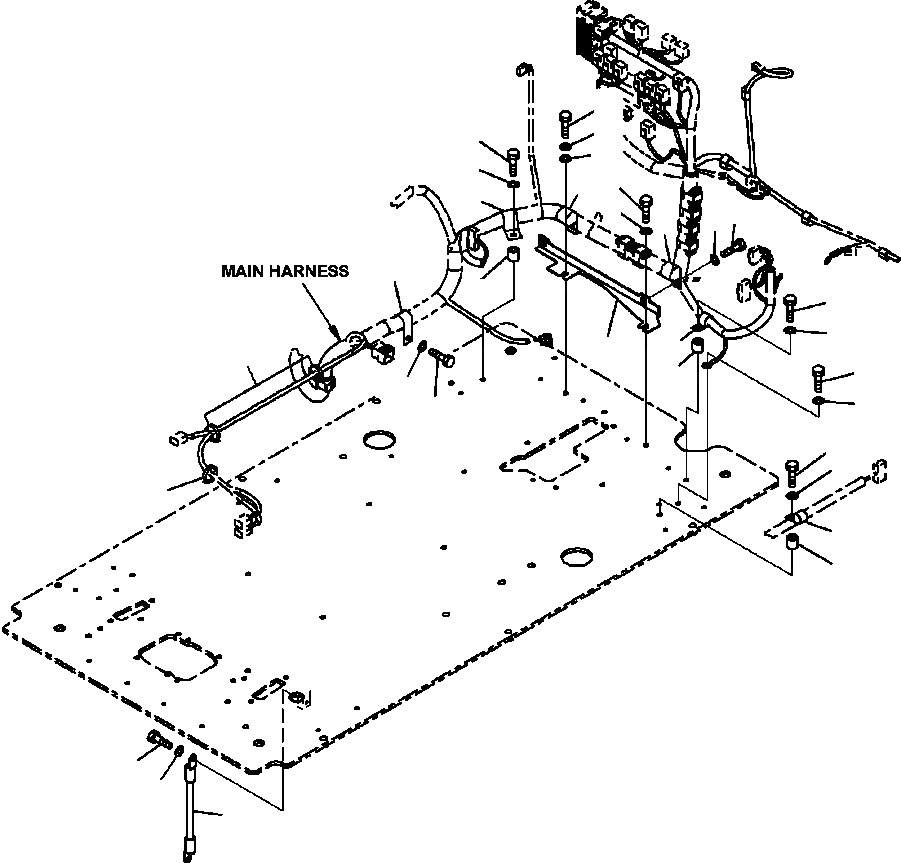 MAIN HARNESS