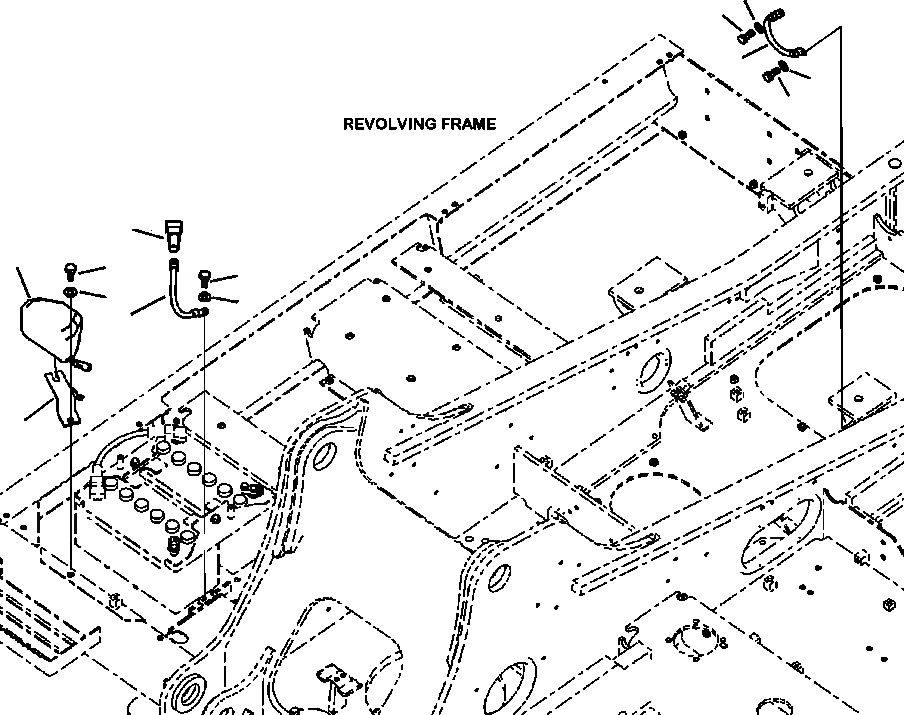 REVOLVING FRAME