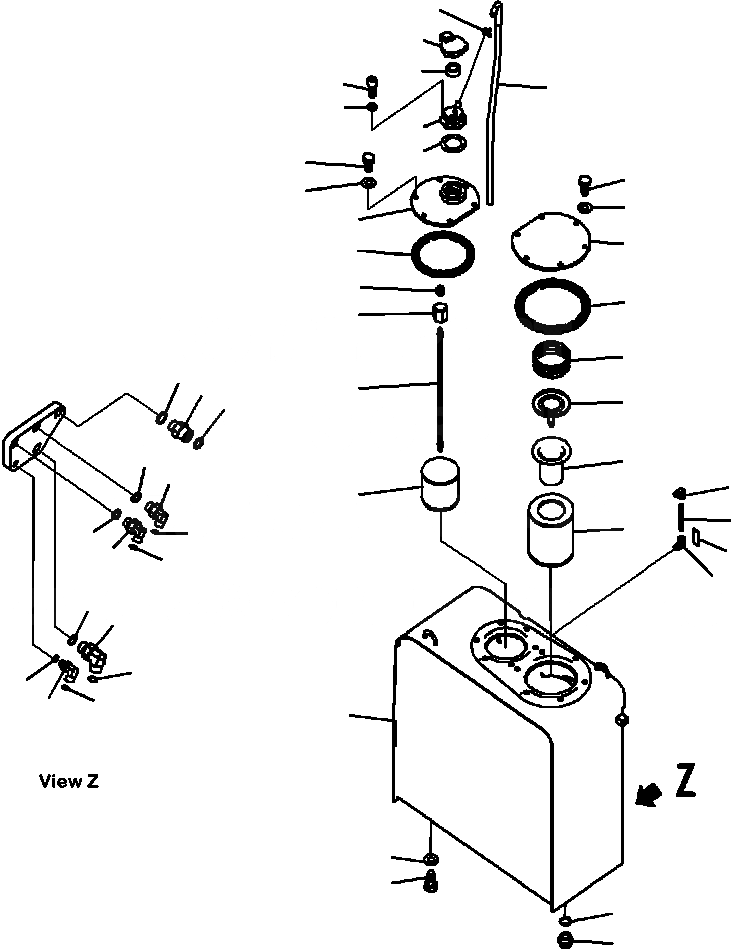 View Z

Z