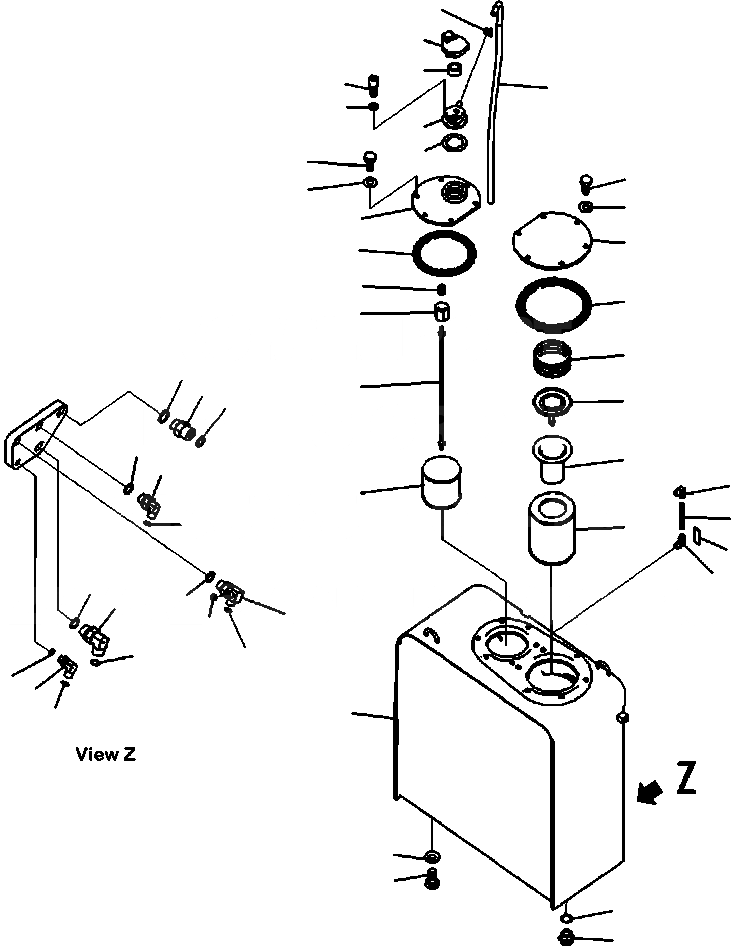 View Z

Z