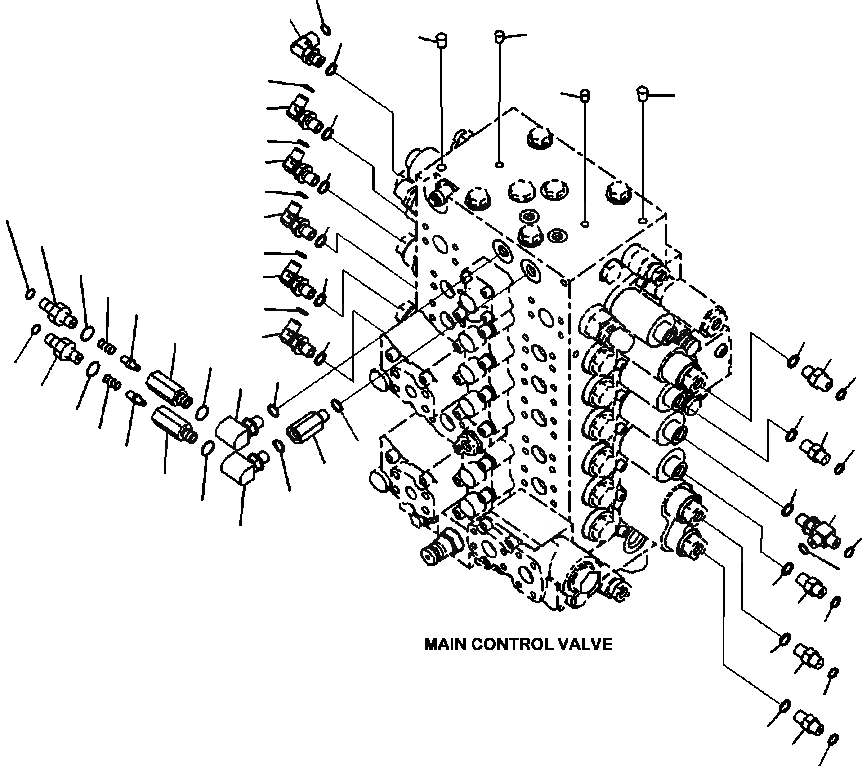 MAIN CONTROL VALVE