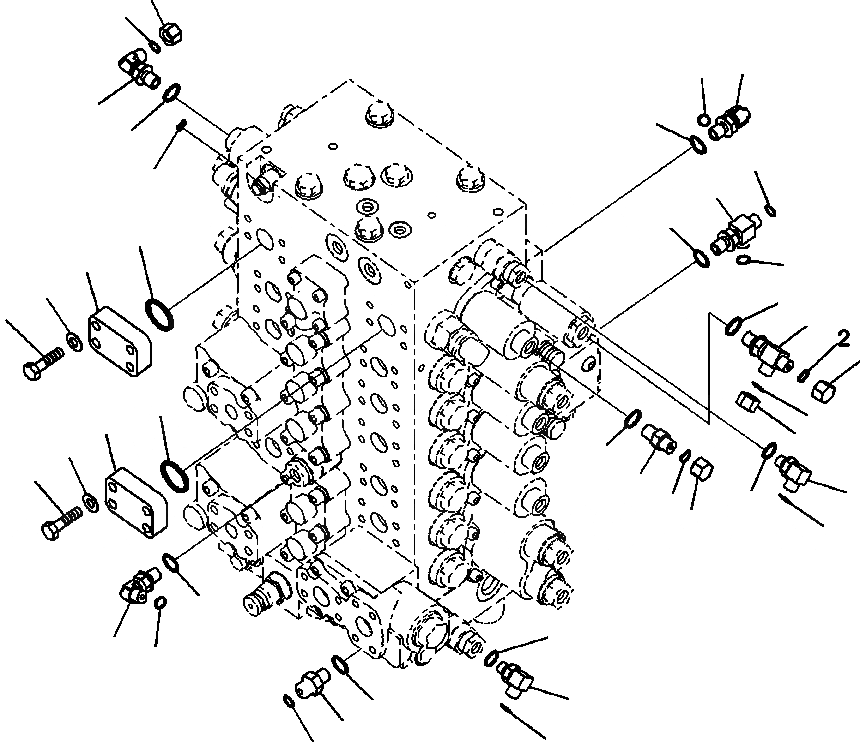 2