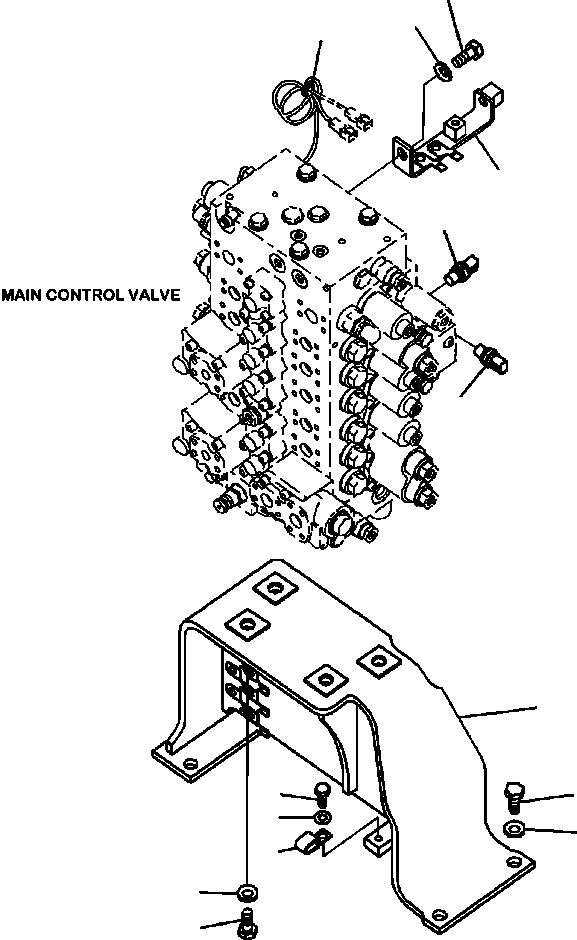 MAIN CONTROL VALVE