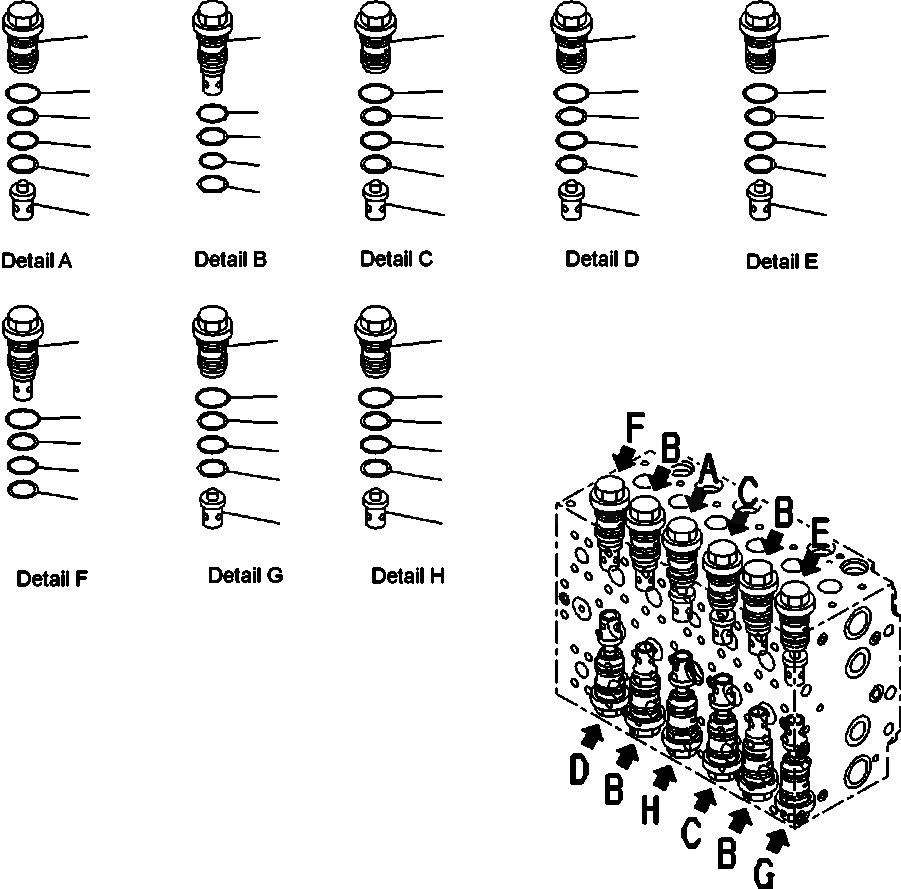 Detail A

Detail B

Detail C

Detail D

Detail E

Detail F

Detail G

Detail H

F B A C B E

D B H C B G