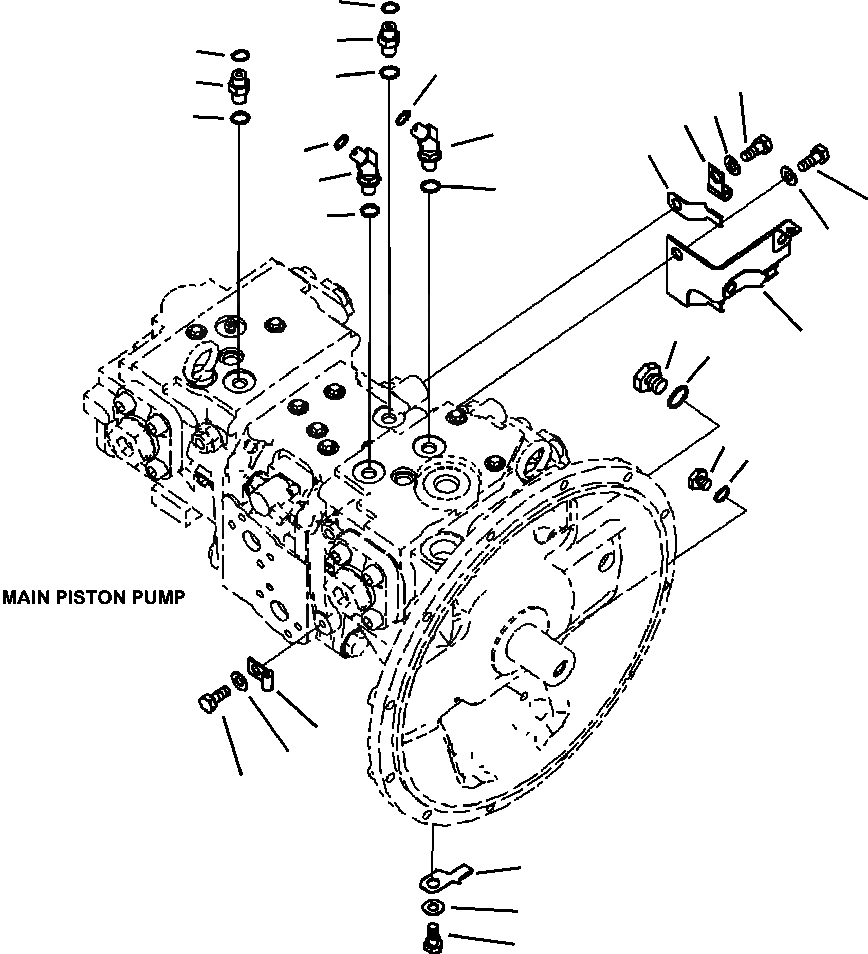 MAIN PISTON PUMP