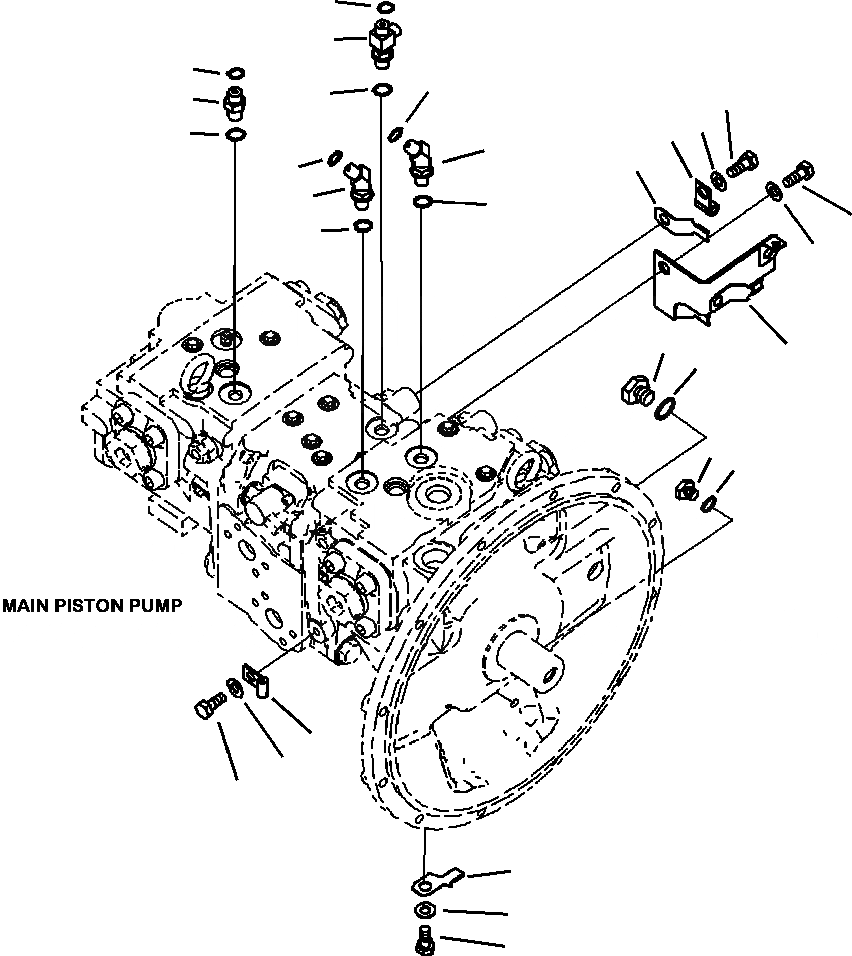 MAIN PISTON PUMP