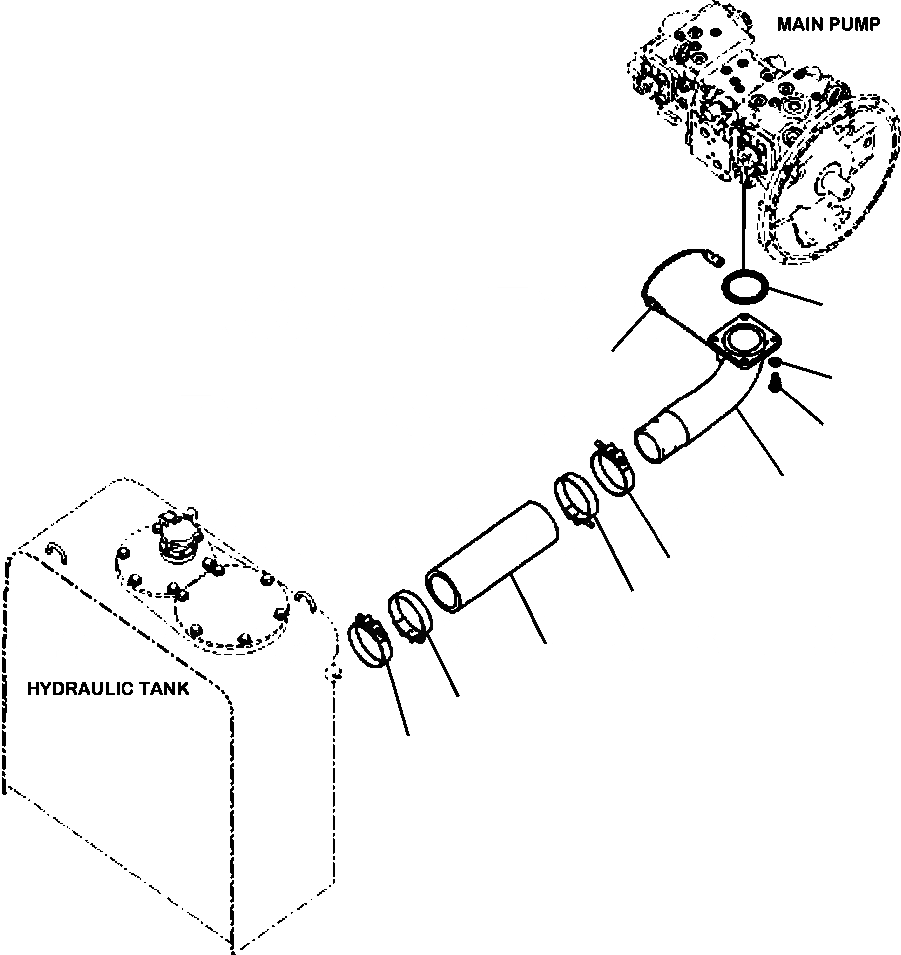 MAIN PUMP

HYDRAULIC TANK