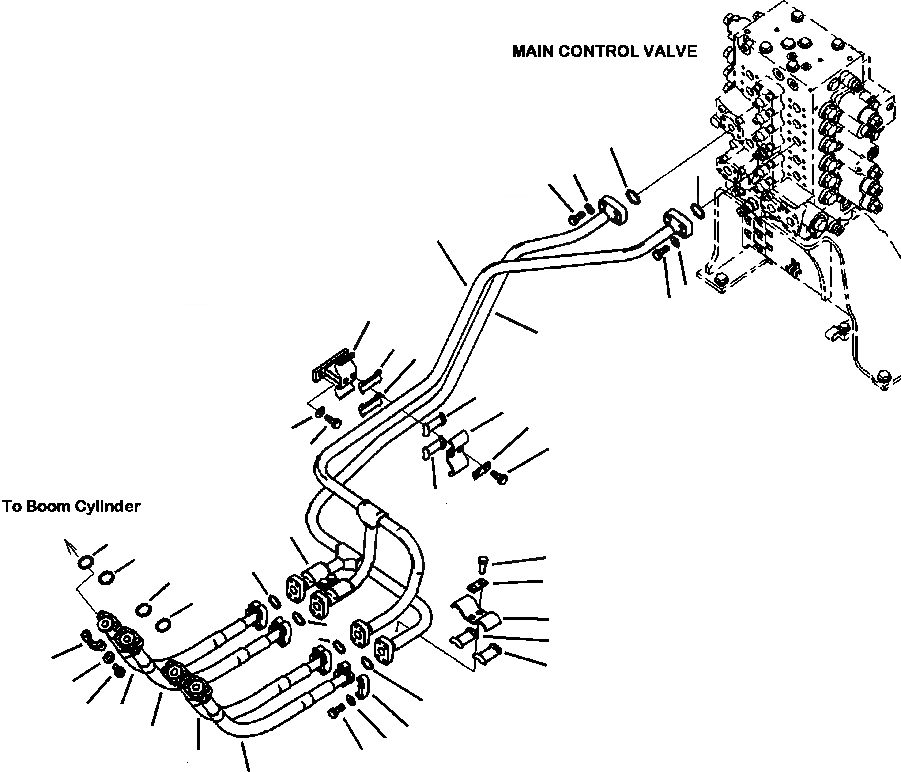 MAIN CONTROL VALVE

To Boom Cylinder