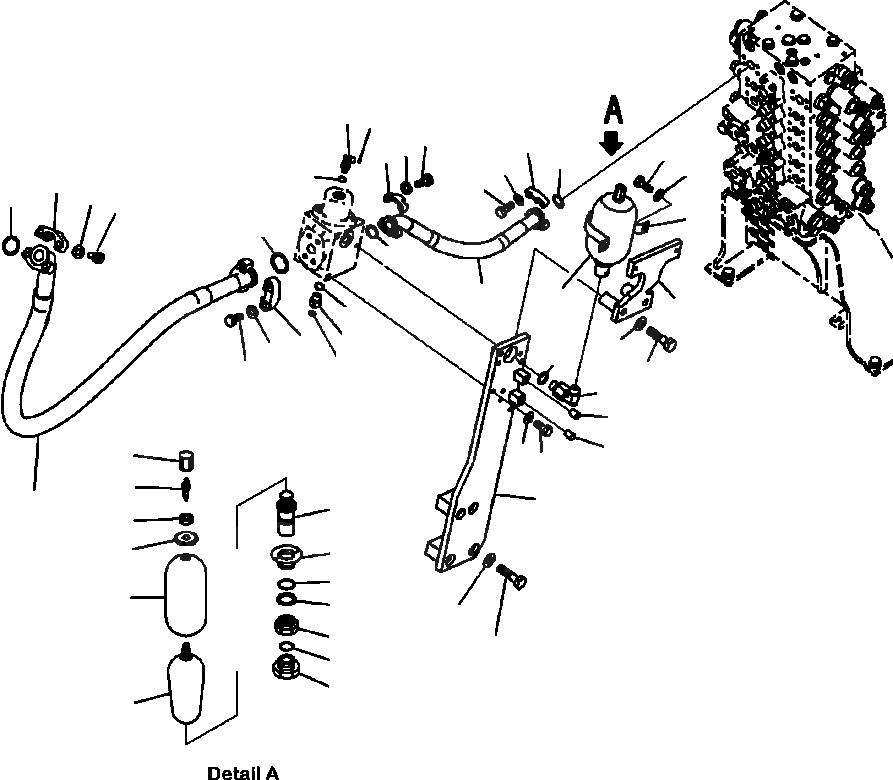 A

Detail A