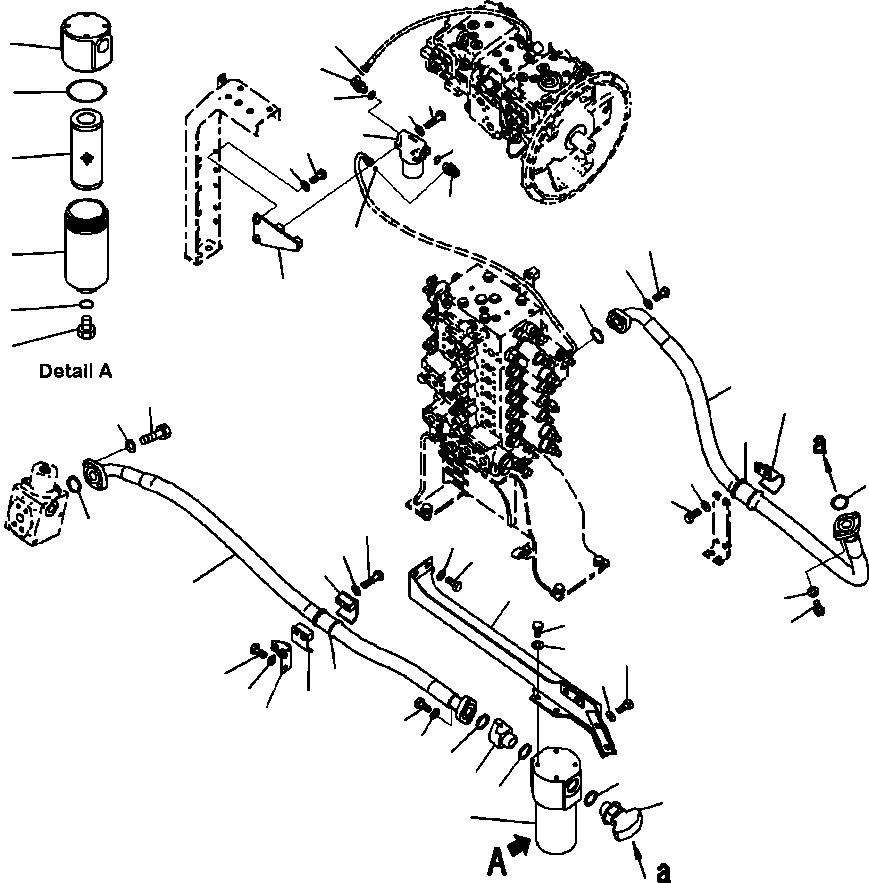 Detail A

a

A

a