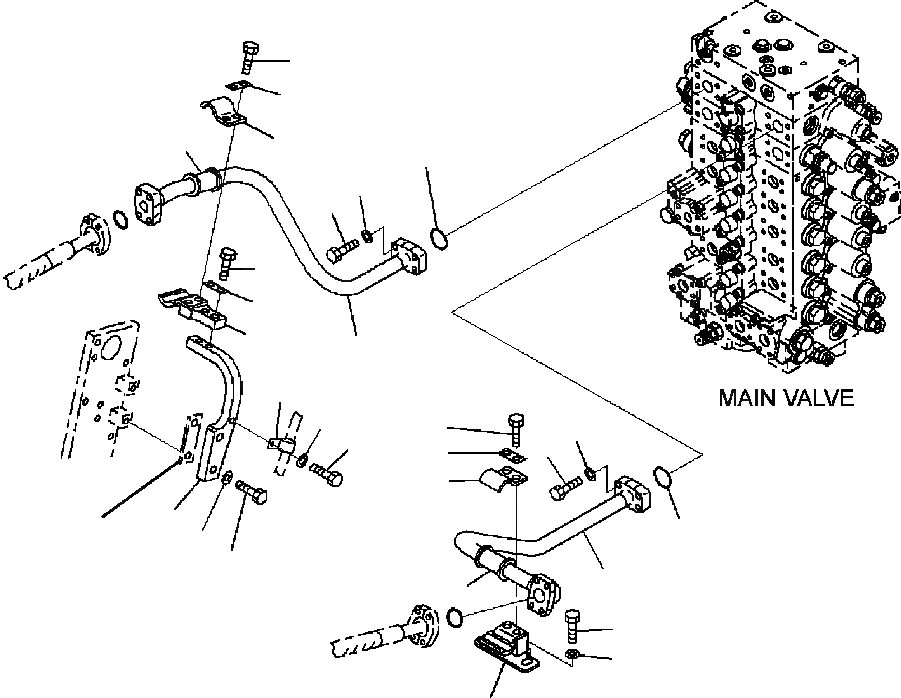 MAIN VALVE