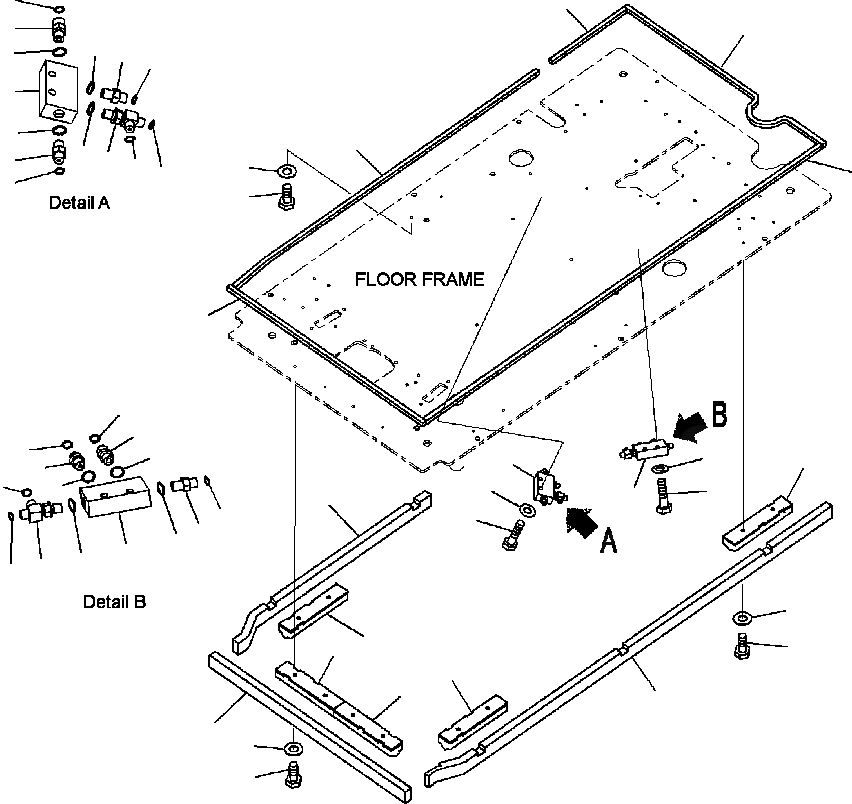 Detail A

FLOOR FRAME

B

A

Detail B