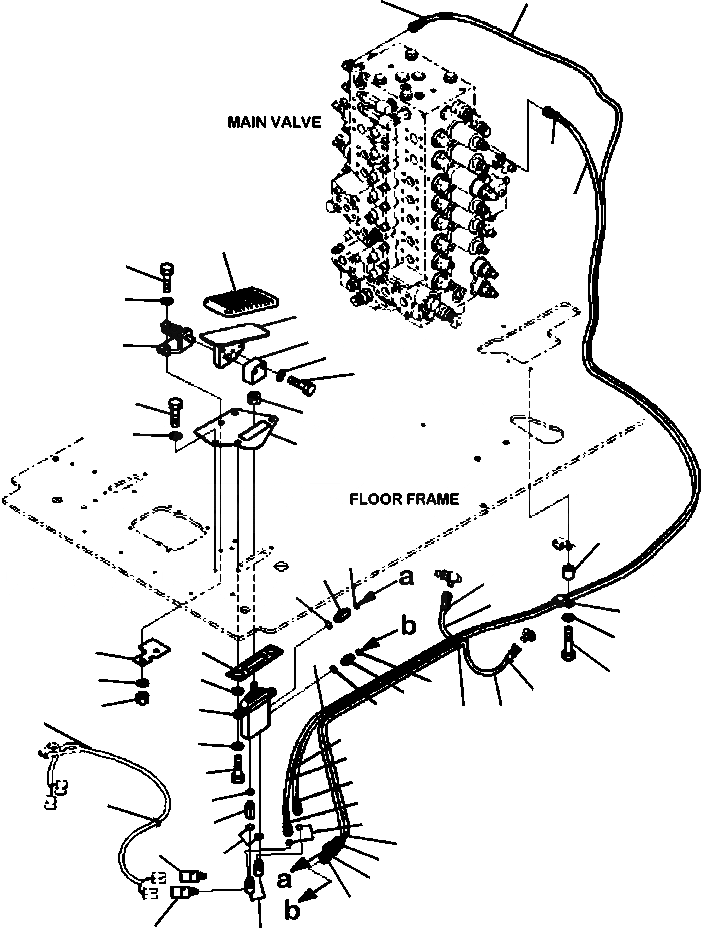 MAIN VALVE

FLOOR FRAME

a

b

a

b