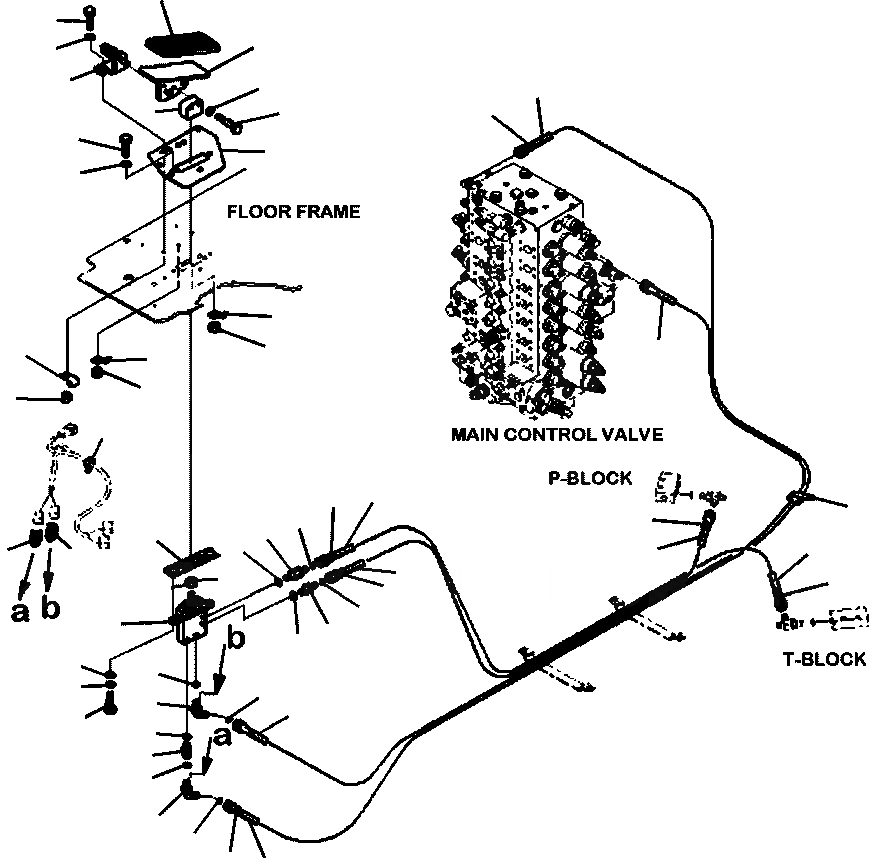 FLOOR FRAME

MAIN CONTROL VALVE

P-BLOCK

T-BLOCK

a b

b

a