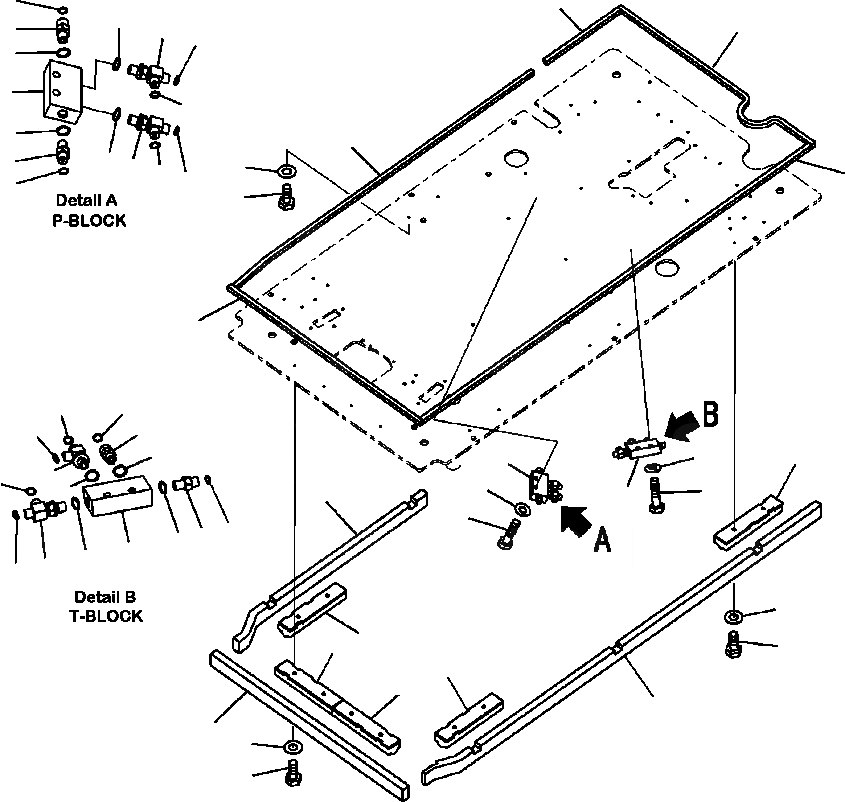 Detail A
P-BLOCK

B

A

Detail B
T-BLOCK