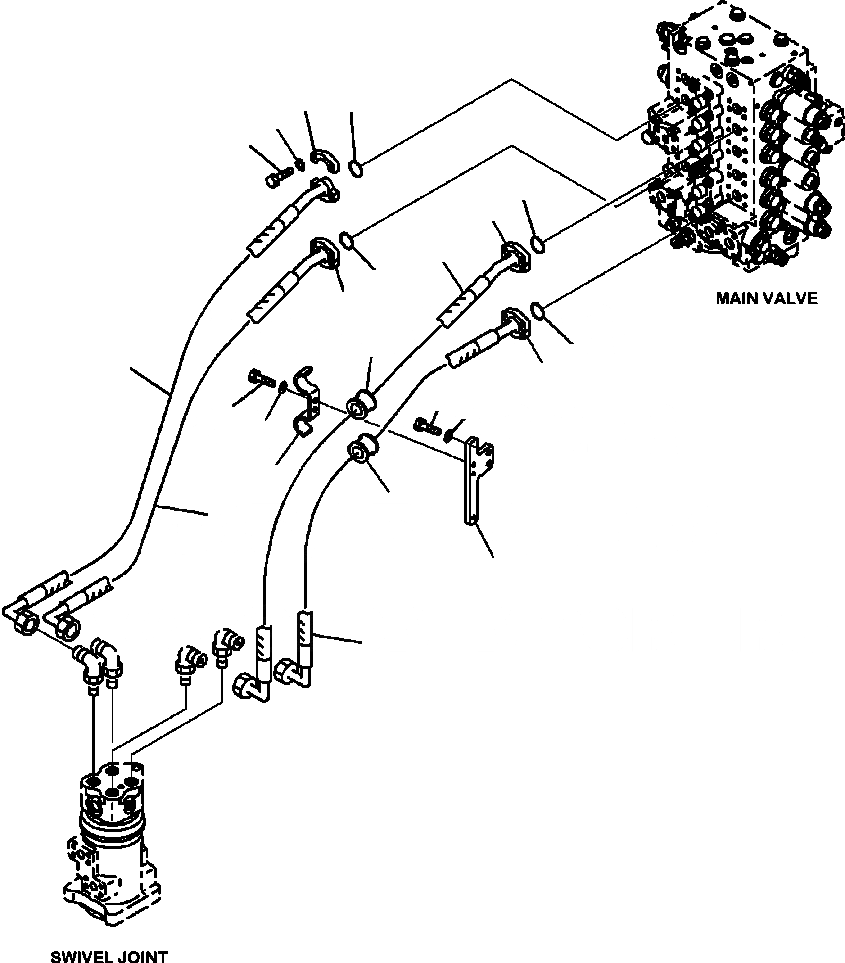 MAIN VALVE

SWIVEL JOINT