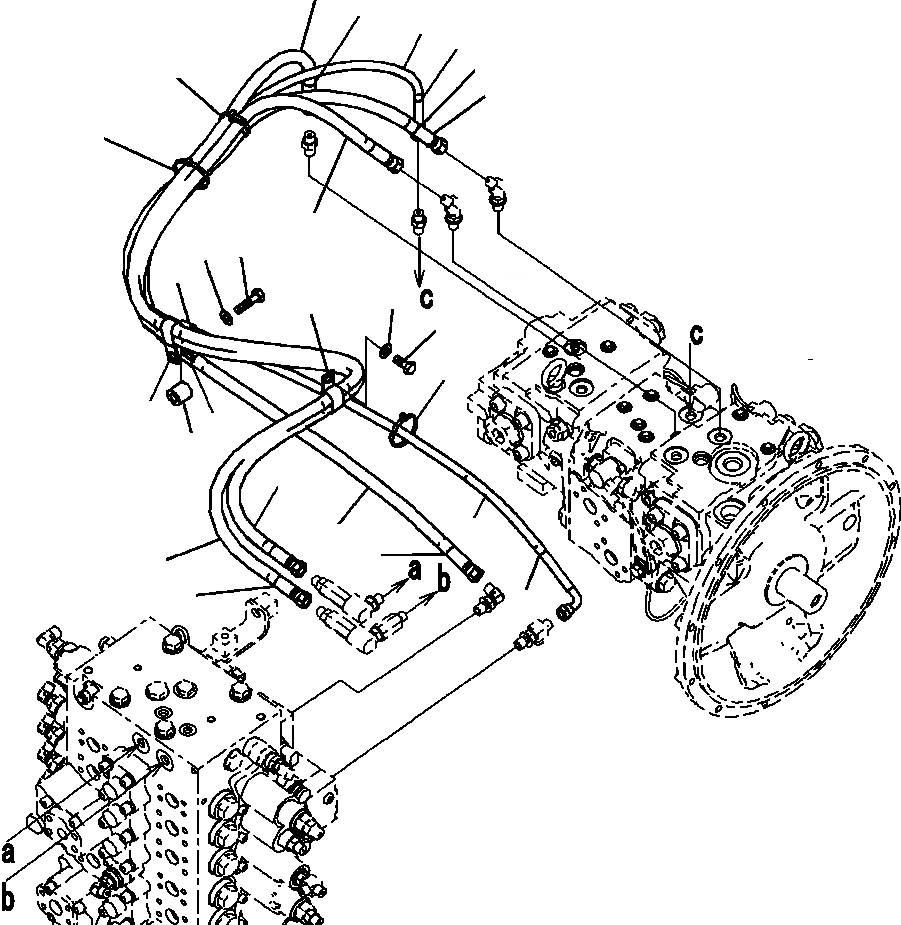 c
c
a
b
a
b