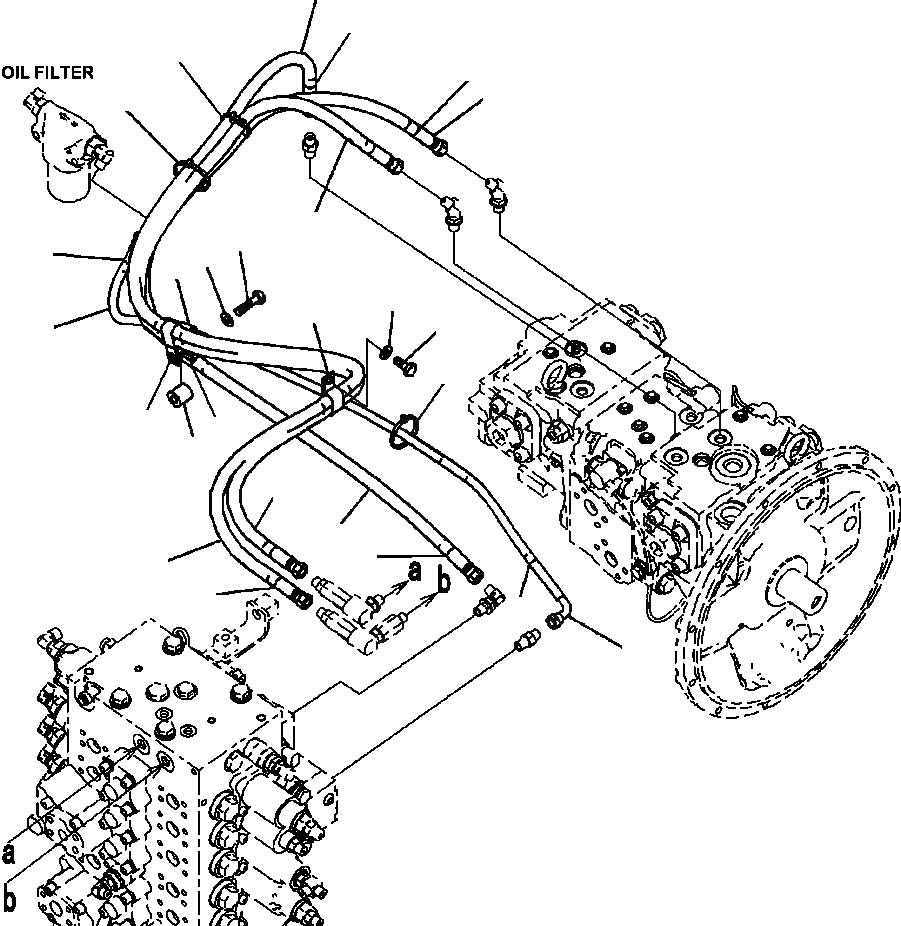 OIL FILTER

a

b

a

b