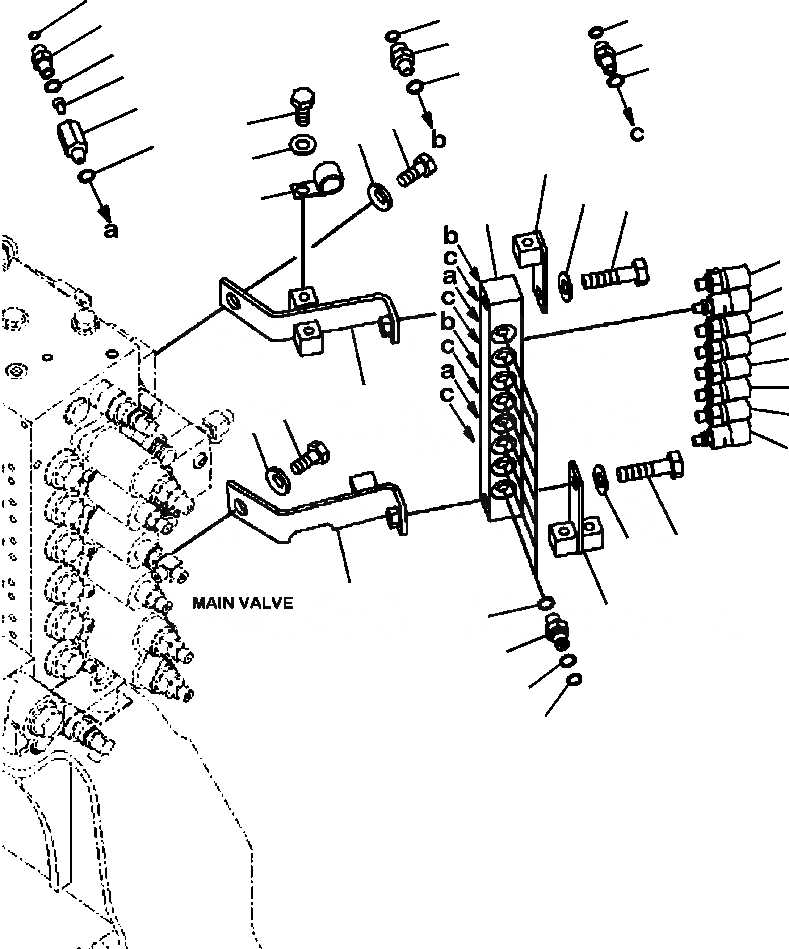 a

b

c

b
c
a
c
b
c
a
c

MAIN VALVE