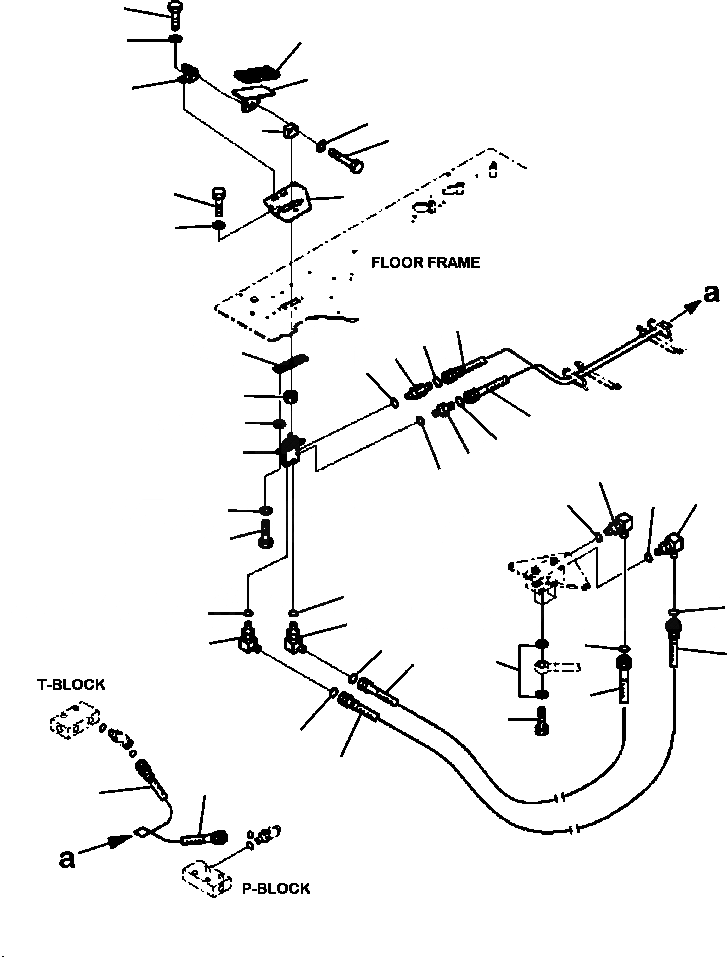 FLOOR FRAME

a

T-BLOCK

a

P-BLOCK